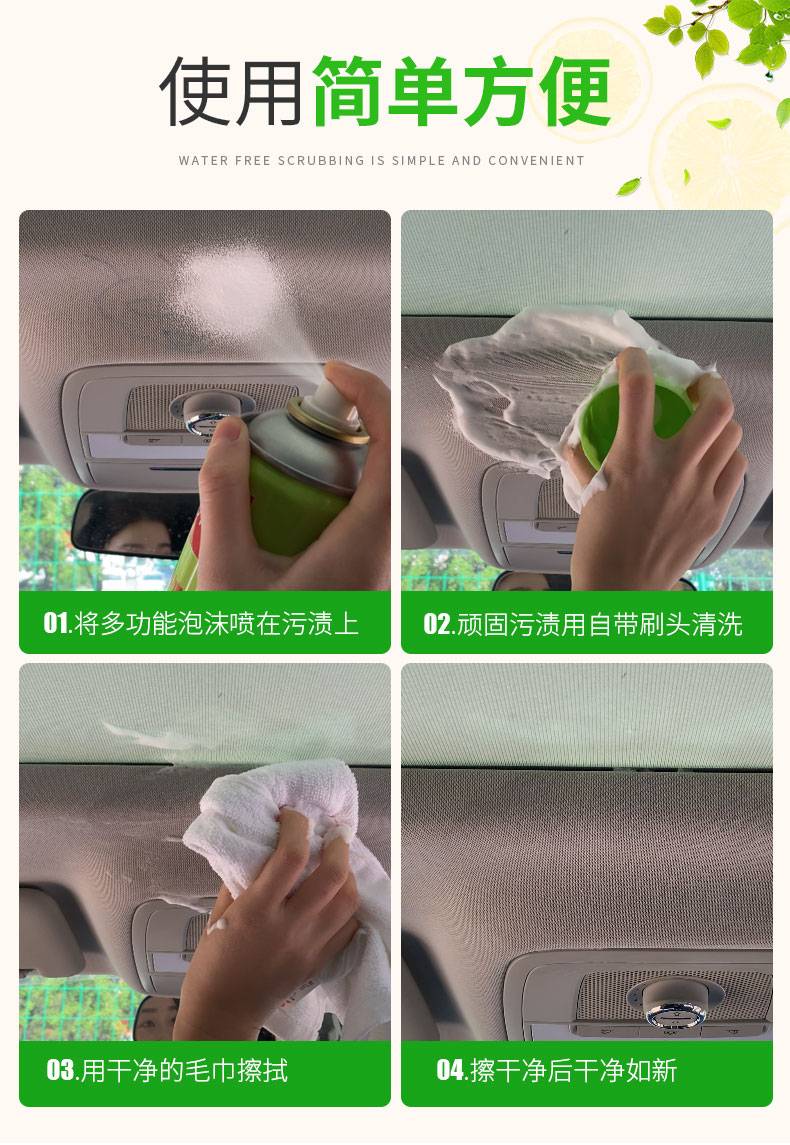 使用简单方便

WATER FREE SCRUBBING IS SIMPLE AND CONVENIENT

01.将多功能泡沫喷在污渍上

02.顽固污渍用自带刷头清洗

03.用干净的毛巾擦拭

04.擦干净后干净如新