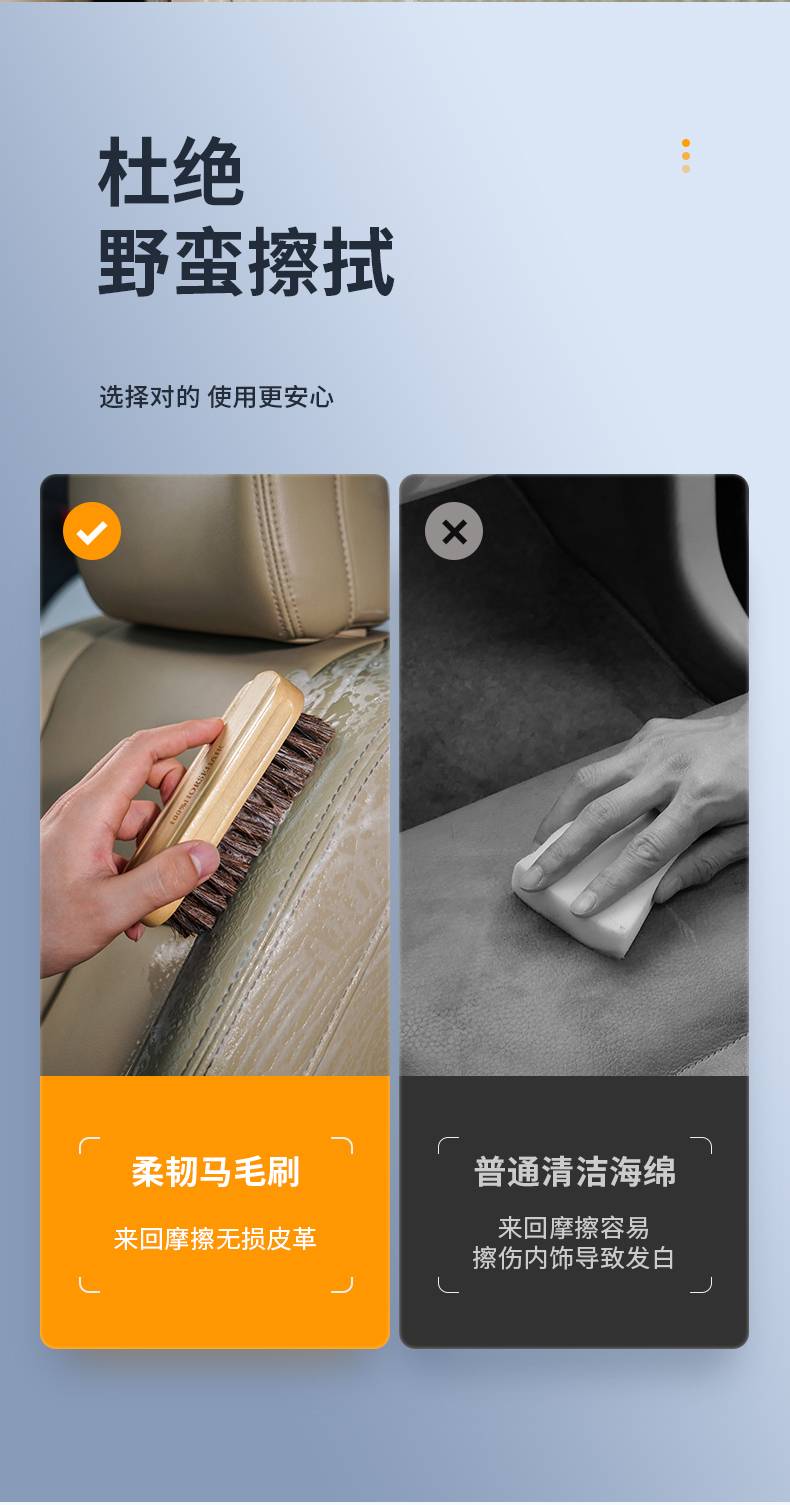 杜绝
野蛮擦拭

选择对的 使用更安心

柔韧马毛刷

来回摩擦无损皮革

普通清洁海绵

来回摩擦容易
擦伤内饰导致发白