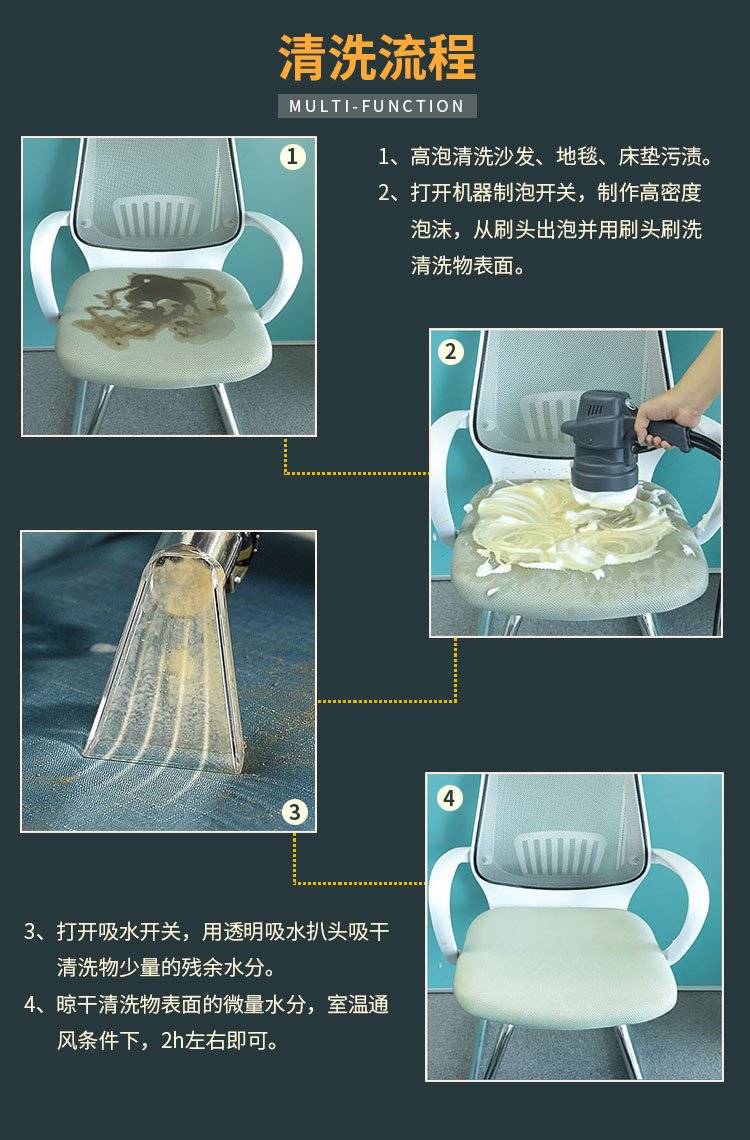 清洗流程

MULTI-FUNCTION

1

1、高泡清洗沙发、地毯、床垫污渍。

2、打开机器制泡开关，制作高密度泡沫，从刷头出泡并用刷头刷洗清洗物表面。

2

3

4

3、打开吸水开关，用透明吸水扒头吸干清洗物少量的残余水分。

4、晾干清洗物表面的微量水分，室温通风条件下，2h左右即可。