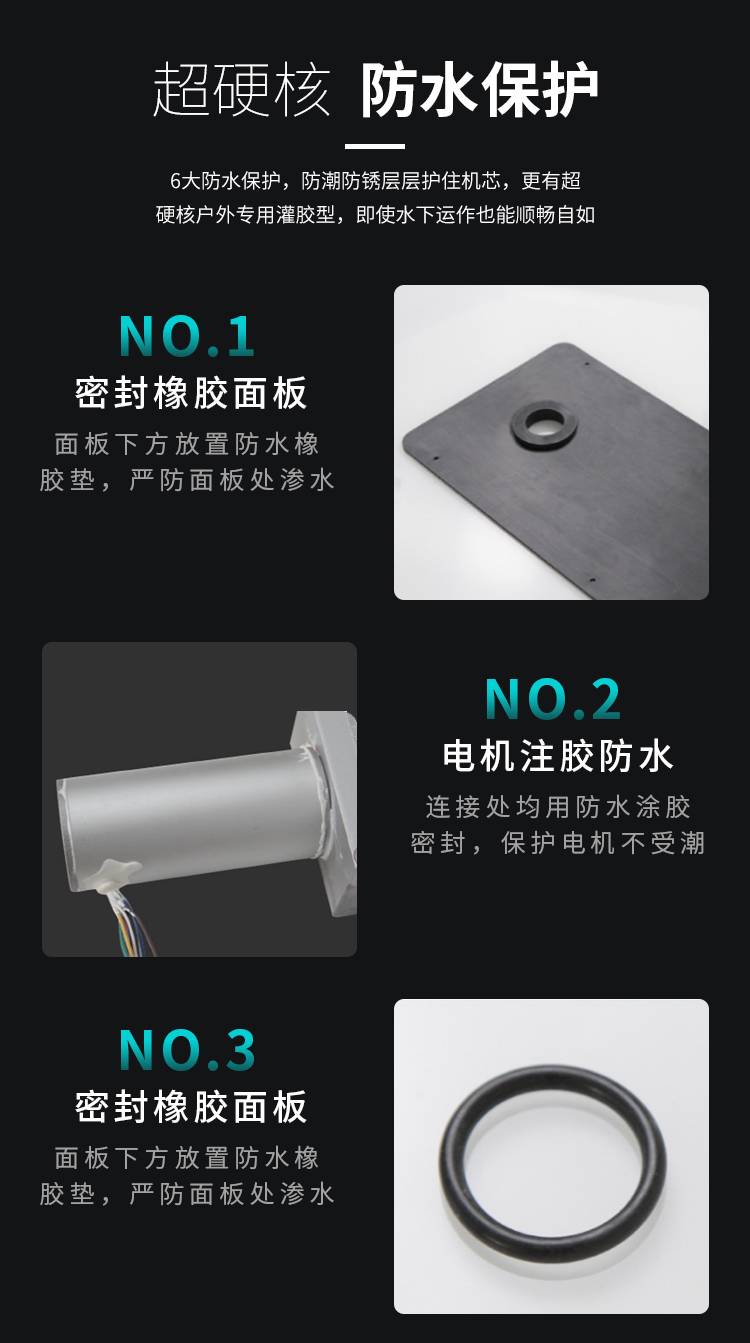 超硬核 防水保护

6大防水保护，防潮防锈层层护住机芯，更有超硬核户外专用灌胶型，即使水下运作也能顺畅自如

NO.1
密封橡胶面板
面板下方放置防水橡胶垫，严防面板处渗水

NO.2
电机注胶防水
连接处均用防水涂胶密封，保护电机不受潮

NO.3
密封橡胶面板
面板下方放置防水橡胶垫，严防面板处渗水