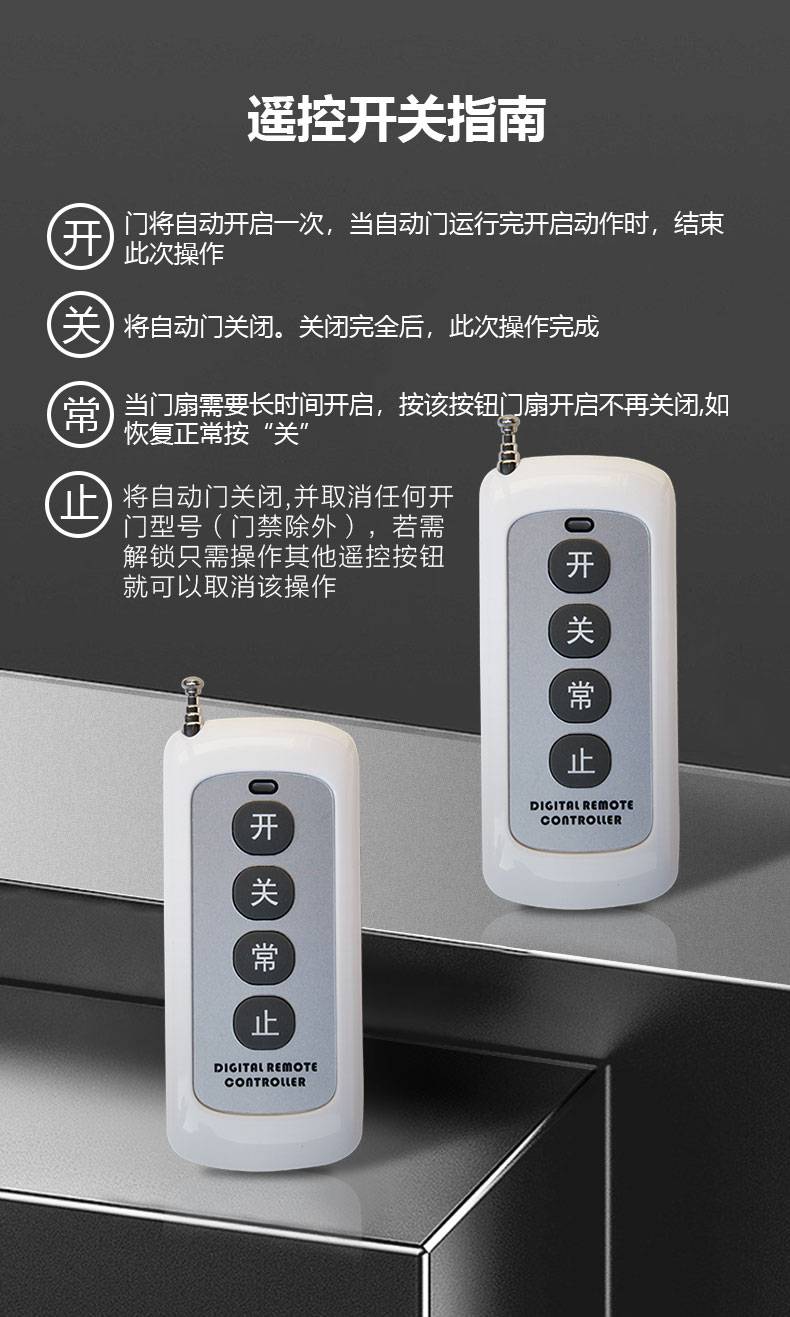 遥控开关指南

开 门将自动开启一次，当自动门运行完开启动作时，结束此次操作

关 将自动门关闭。关闭完全后，此次操作完成

常 当门扇需要长时间开启，按该按钮门扇开启不再关闭,如恢复正常按“关”

止 将自动门关闭,并取消任何开门型号（门禁除外），若需解锁只需操作其他遥控按钮就可以取消该操作

开
关
常
止
DIGITAL REMOTE CONTROLLER

开
关
常
止
DIGITAL REMOTE CONTROLLER