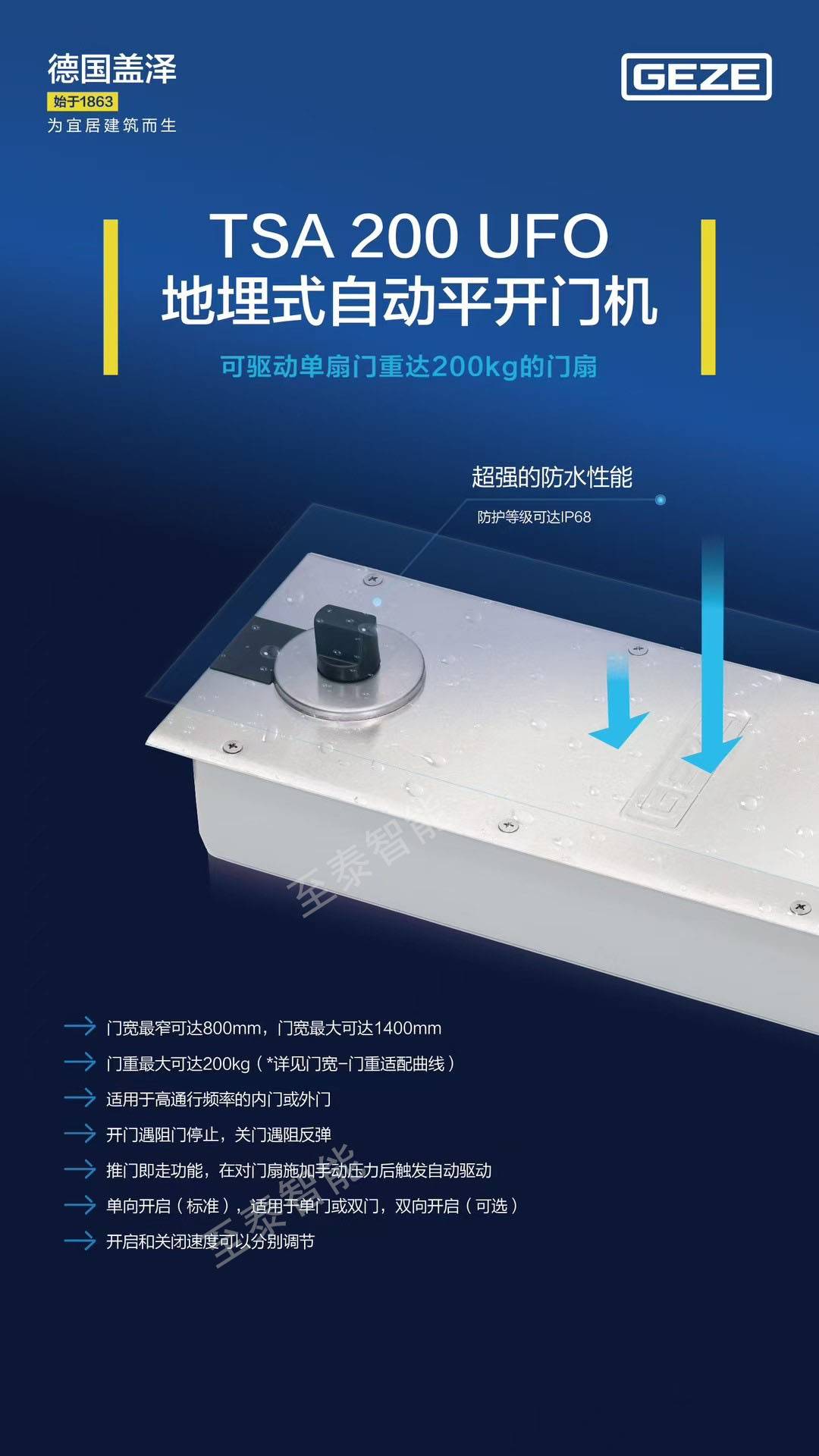 德国盖泽
始于1863
为宜居建筑而生

GEZE

TSA 200 UFO
地埋式自动平开门机
可驱动单扇门重达200kg的门扇

超强的防水性能
防护等级可达IP68

至泰智能

门宽最窄可达800mm，门宽最大可达1400mm
门重最大可达200kg（*详见门宽-门重适配曲线）
适用于高通行频率的内门或外门
开门遇阻门停止，关门遇阻反弹
推门即走功能，在对门扇施加手动压力后触发自动驱动
单向开启（标准），适用于单门或双门，双向开启（可选）
开启和关闭速度可以分别调节

至泰智能