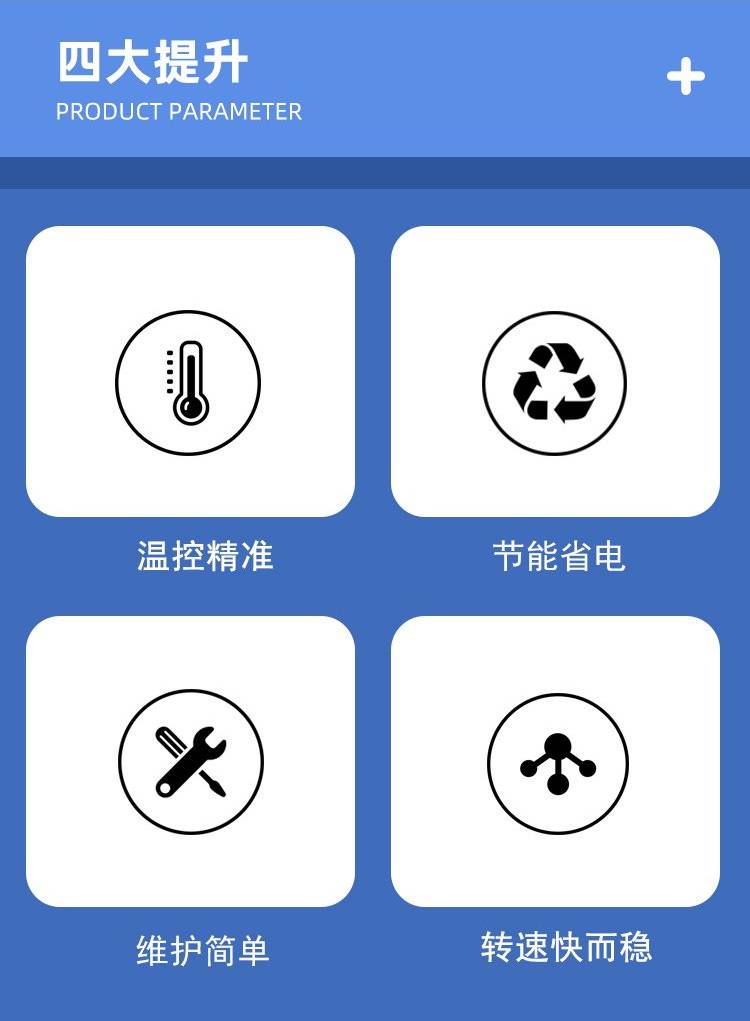 四大提升
PRODUCT PARAMETER

+

温控精准

节能省电

维护简单

转速快而稳