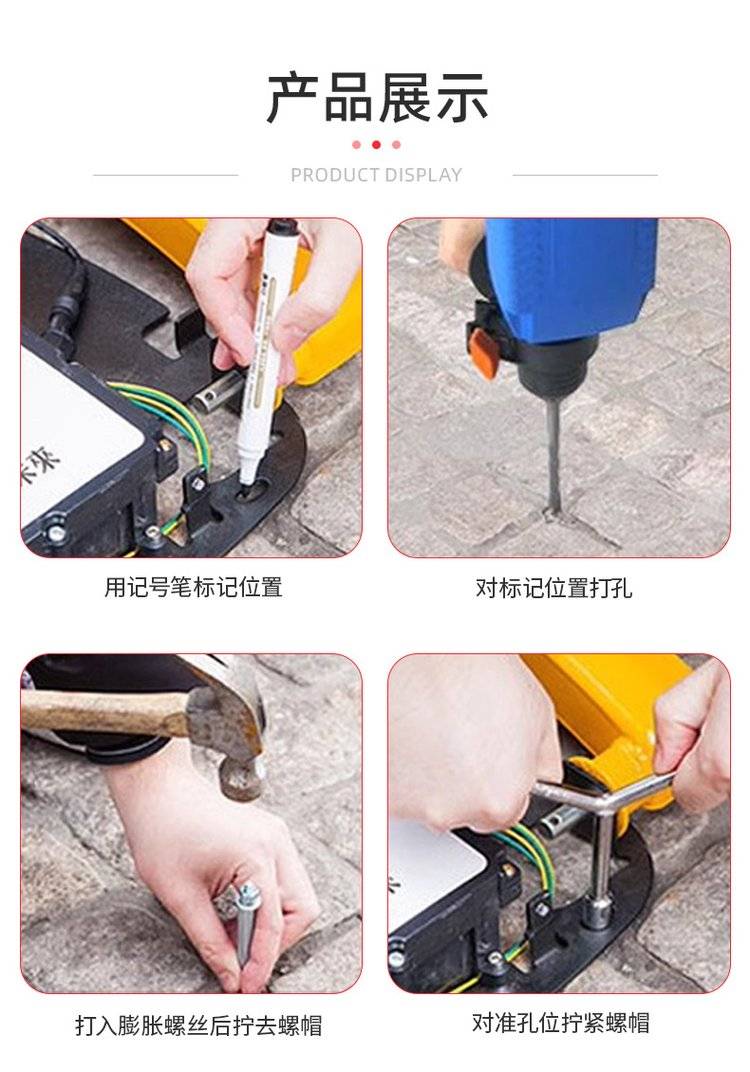 产品展示

PRODUCT DISPLAY

用记号笔标记位置

对标记位置打孔

打入膨胀螺丝后拧去螺帽

对准孔位拧紧螺帽