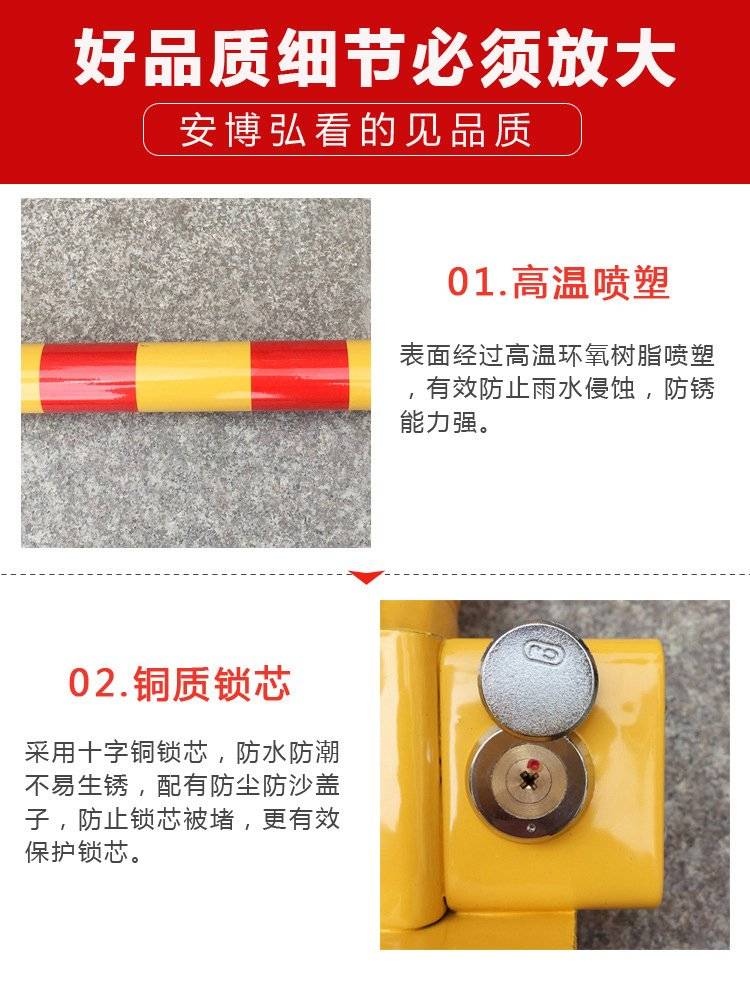 好品质细节必须放大

安博弘看的见品质

01.高温喷塑

表面经过高温环氧树脂喷塑，有效防止雨水侵蚀，防锈能力强。

02.铜质锁芯

采用十字铜锁芯，防水防潮不易生锈，配有防尘防沙盖子，防止锁芯被堵，更有效保护锁芯。