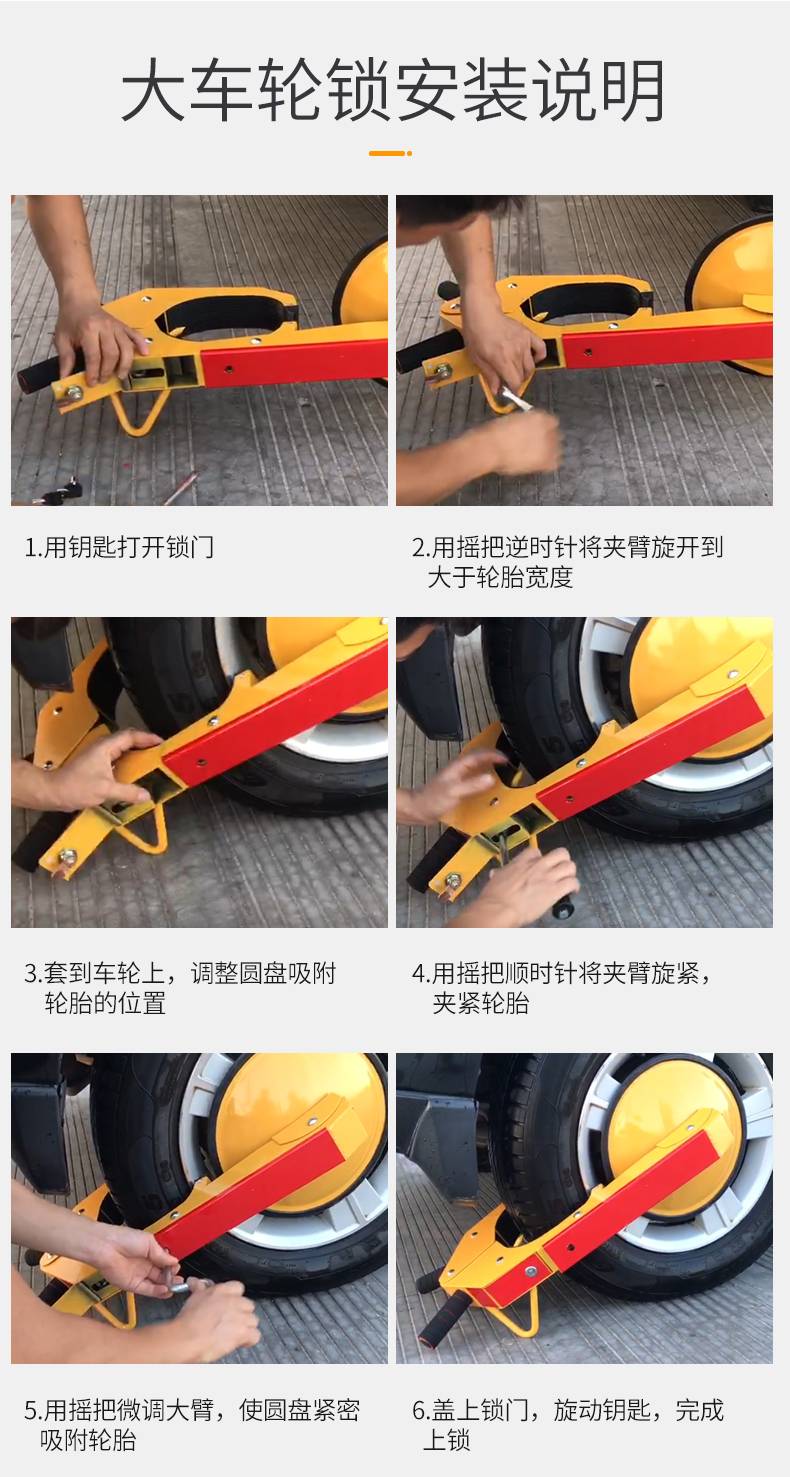 大车轮锁安装说明

1.用钥匙打开锁门

2.用摇把逆时针将夹臂旋开到大于轮胎宽度

3.套到车轮上，调整圆盘吸附轮胎的位置

4.用摇把顺时针将夹臂旋紧，夹紧轮胎

5.用摇把微调大臂，使圆盘紧密吸附轮胎

6.盖上锁门，旋动钥匙，完成上锁