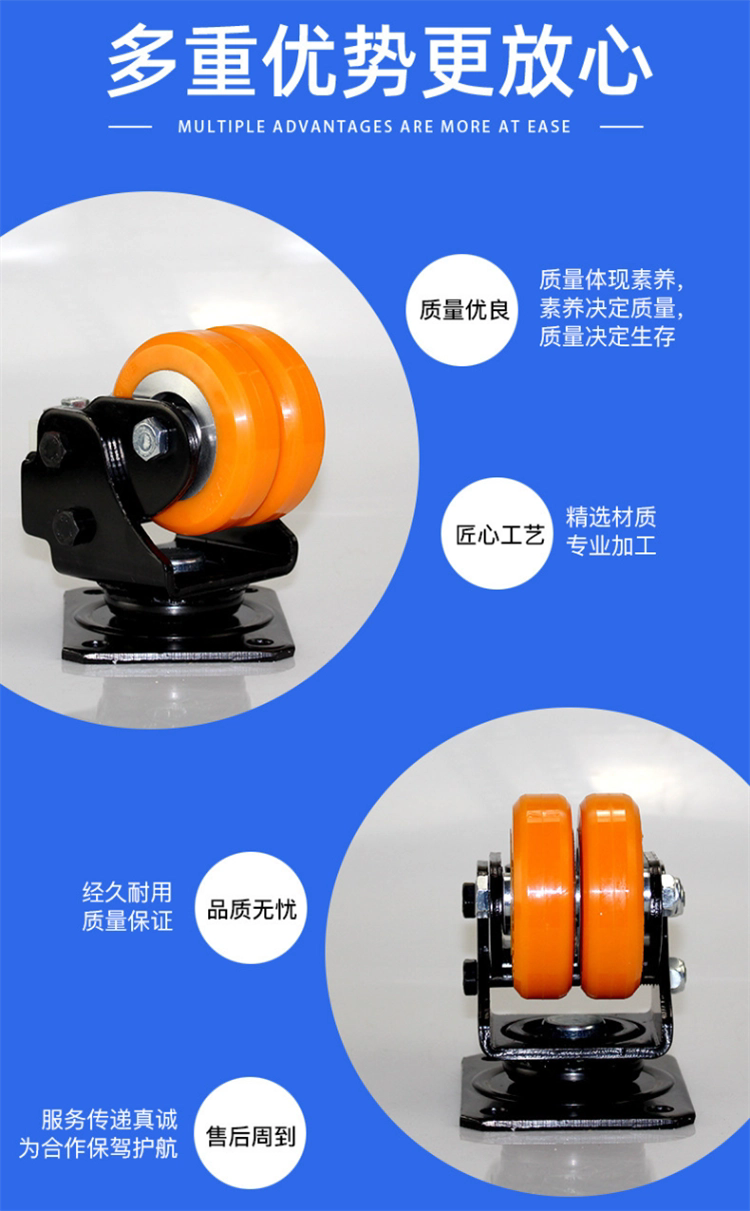 多重优势更放心

MULTIPLE ADVANTAGES ARE MORE AT EASE

质量优良

质量体现素养，
素养决定质量，
质量决定生存

匠心工艺

精选材质
专业加工

经久耐用
质量保证

品质无忧

服务传递真诚
为合作保驾护航

售后周到