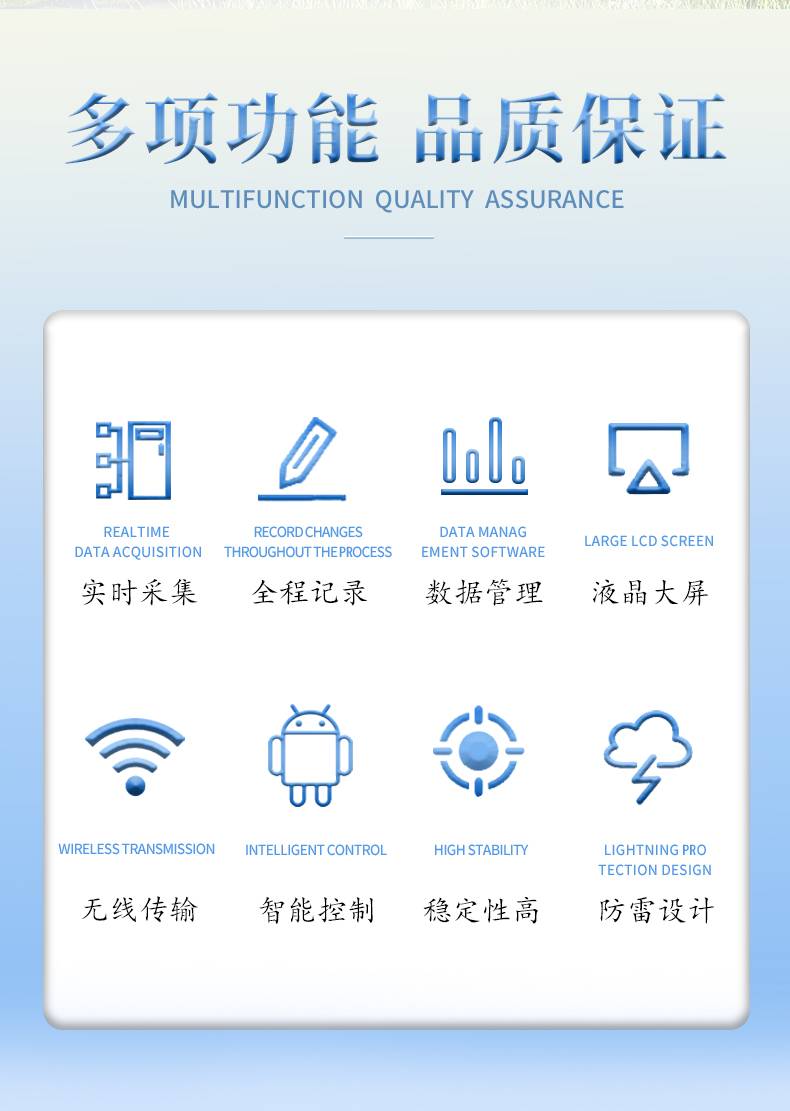 多项功能 品质保证

MULTIFUNCTION QUALITY ASSURANCE

REALTIME
DATA ACQUISITION
实时采集

RECORD CHANGES
THROUGHOUT THE PROCESS
全程记录

DATA MANAG
EMENT SOFTWARE
数据管理

LARGE LCD SCREEN
液晶大屏

WIRELESS TRANSMISSION
无线传输

INTELLIGENT CONTROL
智能控制

HIGH STABILITY
稳定性高

LIGHTNING PRO
TECTION DESIGN
防雷设计