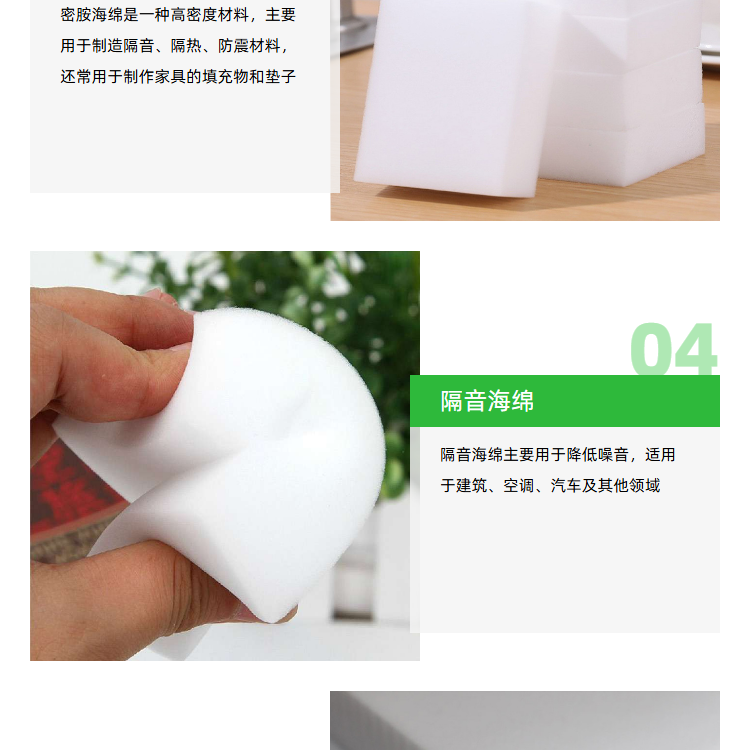 密胺海绵是一种高密度材料，主要用于制造隔音、隔热、防震材料，还常用于制作家具的填充物和垫子

04

隔音海绵

隔音海绵主要用于降低噪音，适用于建筑、空调、汽车及其他领域