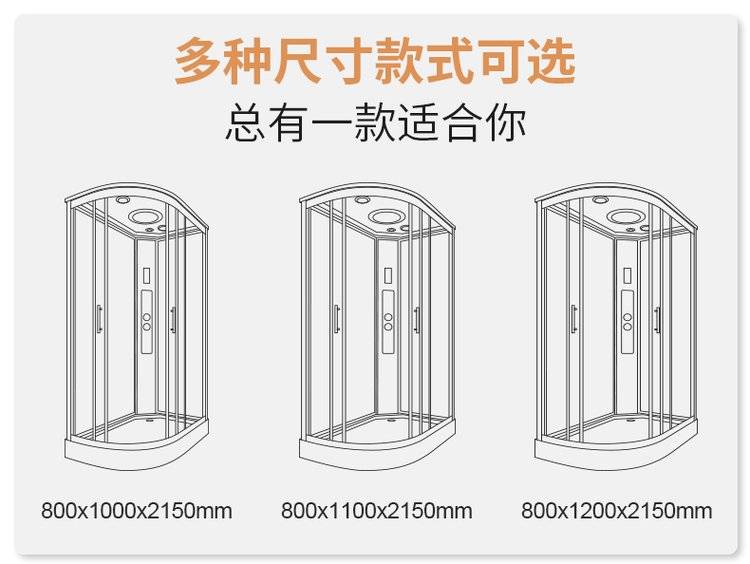 多种尺寸款式可选
总有一款适合你

800x1000x2150mm

800x1100x2150mm

800x1200x2150mm