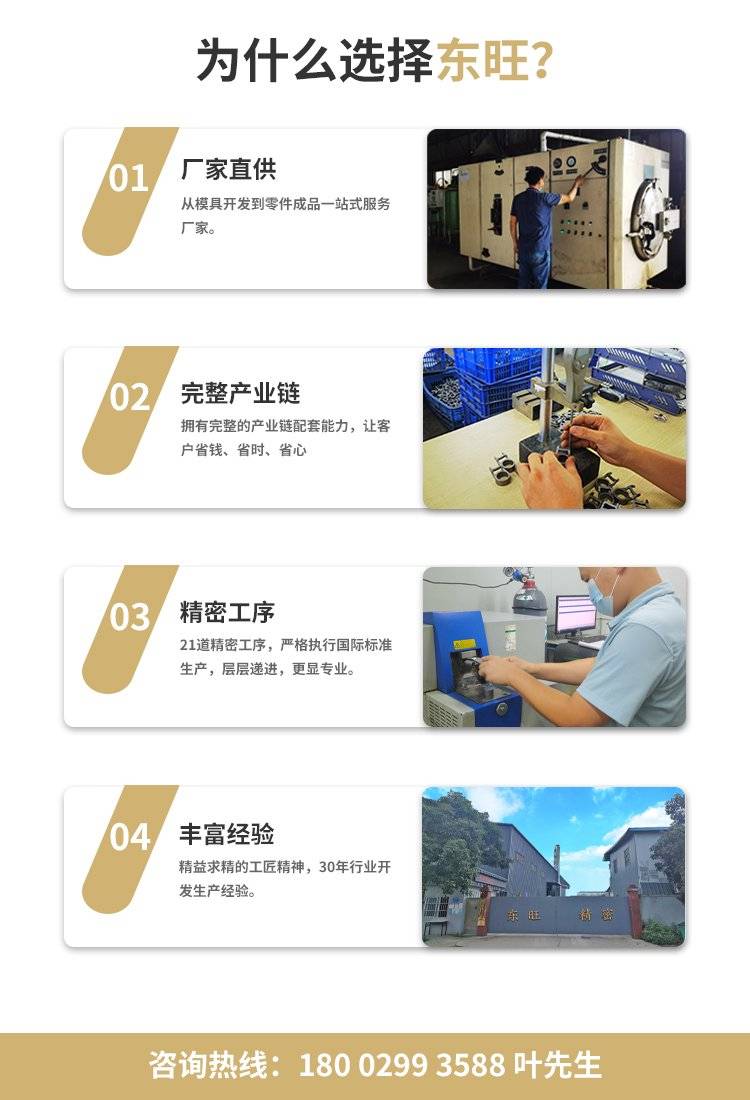 为什么选择东旺?

01
厂家直供
从模具开发到零件成品一站式服务厂家。

02
完整产业链
拥有完整的产业链配套能力，让客户省钱、省时、省心

03
精密工序
21道精密工序，严格执行国际标准生产，层层递进，更显专业。

04
丰富经验
精益求精的工匠精神，30年行业开发生产经验。

东旺 精密

咨询热线：180 0299 3588 叶先生