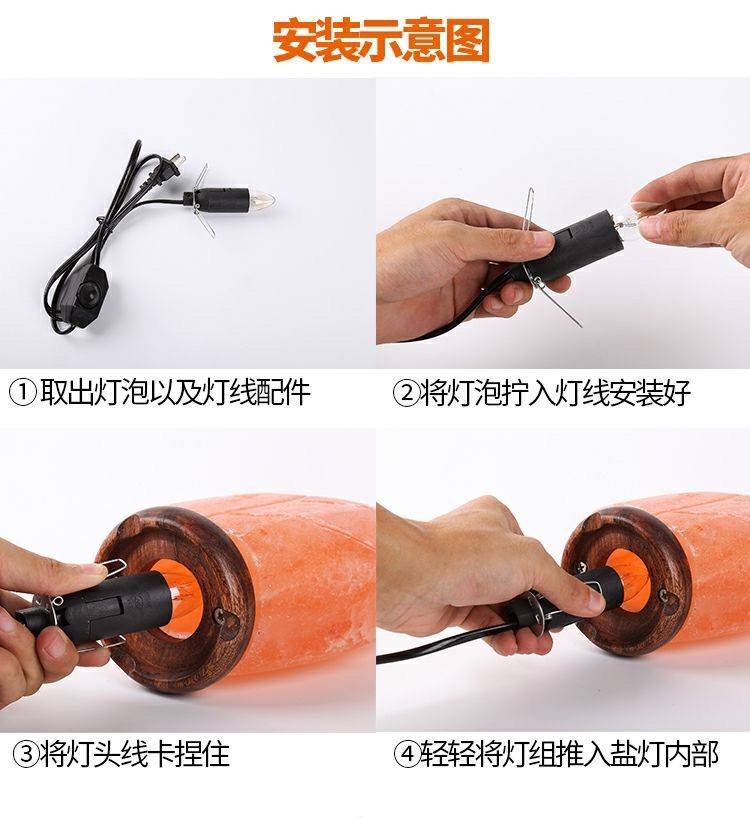 安装示意图

①取出灯泡以及灯线配件

②将灯泡拧入灯线安装好

③将灯头线卡捏住

④轻轻将灯组推入盐灯内部