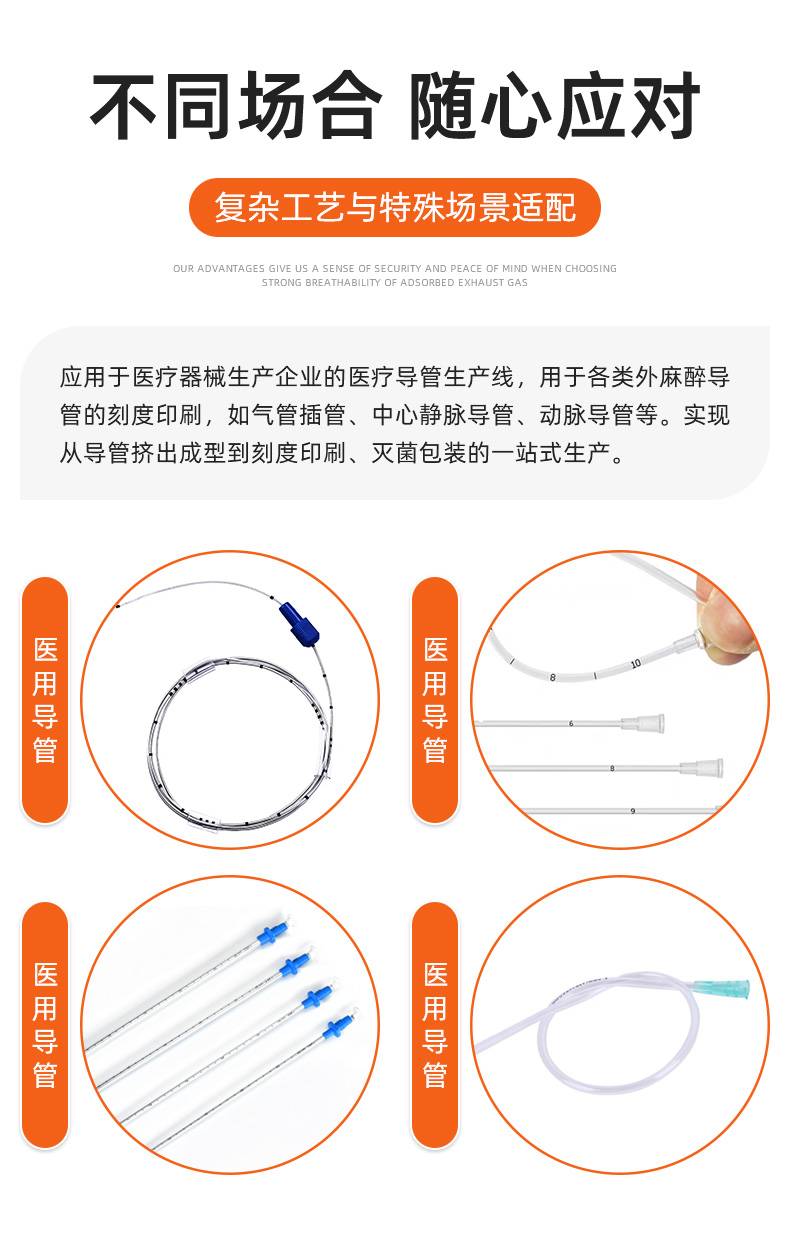 不同场合 随心应对

复杂工艺与特殊场景适配

OUR ADVANTAGES GIVE US A SENSE OF SECURITY AND PEACE OF MIND WHEN CHOOSING STRONG BREATHABILITY OF ADSORBED EXHAUST GAS

应用于医疗器械生产企业的医疗导管生产线，用于各类外麻醉导管的刻度印刷，如气管插管、中心静脉导管、动脉导管等。实现从导管挤出成型到刻度印刷、灭菌包装的一站式生产。

医用导管

医用导管

8
10
6
8
9

医用导管

医用导管