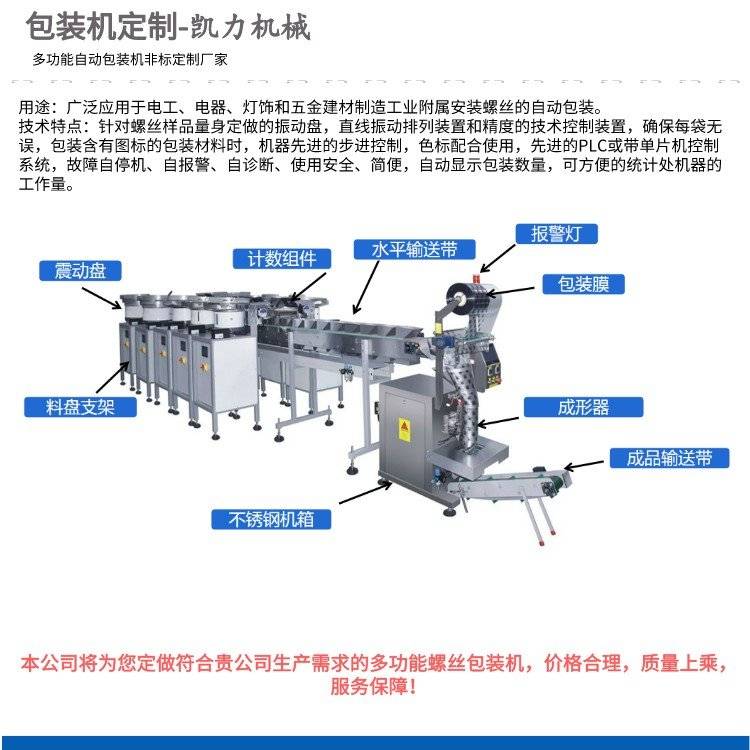 包装机定制-凯力机械

多功能自动包装机非标定制厂家

用途：广泛应用于电工、电器、灯饰和五金建材制造工业附属安装螺丝的自动包装。
技术特点：针对螺丝样品量身定做的振动盘，直线振动排列装置和精度的技术控制装置，确保每袋无误，包装含有图标的包装材料时，机器先进的步进控制，色标配合使用，先进的PLC或带单片机控制系统，故障自停机、自报警、自诊断、使用安全、简便，自动显示包装数量，可方便的统计处机器的工作量。

震动盘

计数组件

水平输送带

报警灯

包装膜

料盘支架

成形器

成品输送带

不锈钢机箱

本公司将为您定做符合贵公司生产需求的多功能螺丝包装机，价格合理，质量上乘，服务保障！