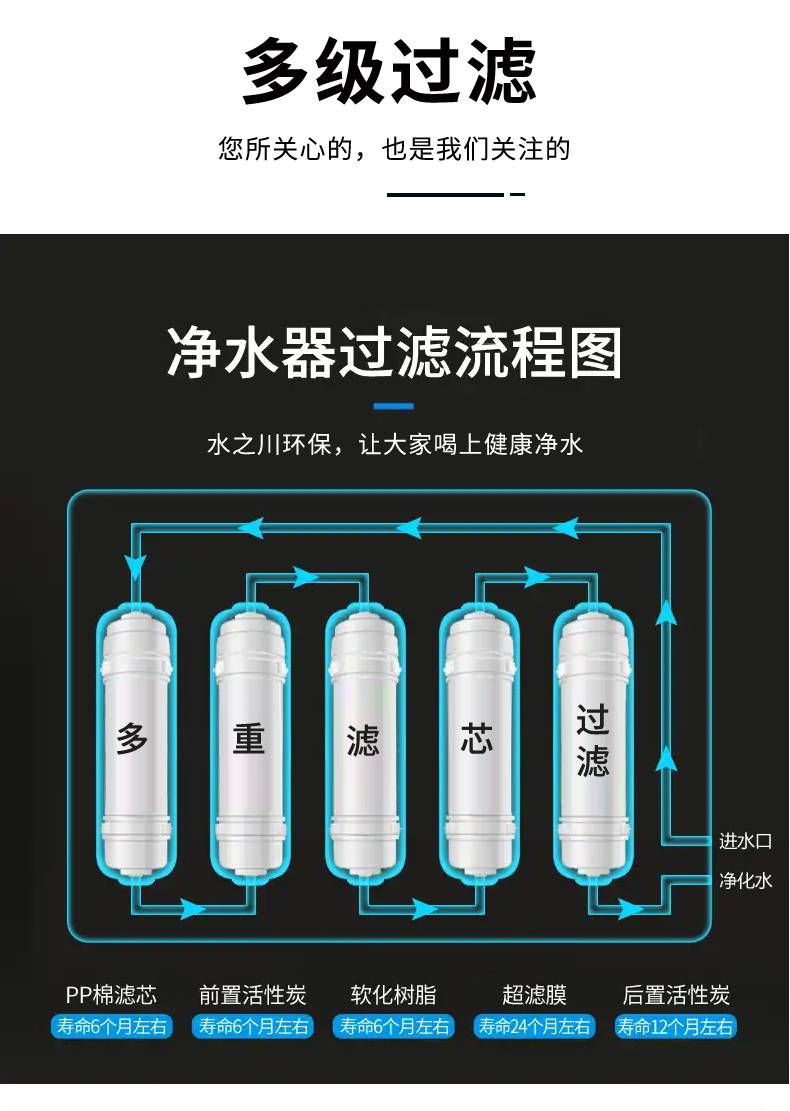 多级过滤

您所关心的，也是我们关注的

净水器过滤流程图

水之川环保，让大家喝上健康净水

多

重

滤

芯

过滤

进水口

净化水

PP棉滤芯
寿命6个月左右

前置活性炭
寿命6个月左右

软化树脂
寿命6个月左右

超滤膜
寿命24个月左右

后置活性炭
寿命12个月左右