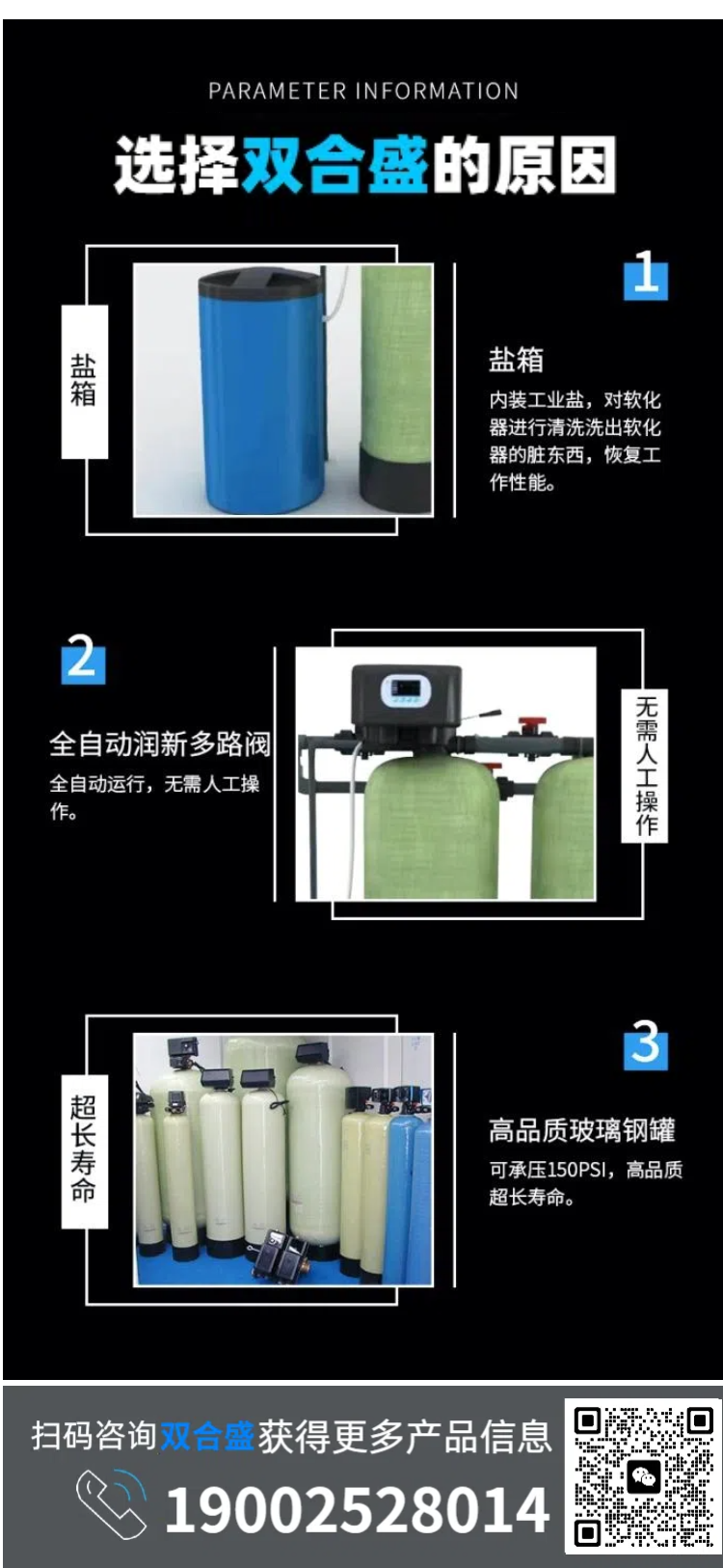 PARAMETER INFORMATION

选择双合盛的原因

盐箱

1

盐箱

内装工业盐，对软化器进行清洗洗出软化器的脏东西，恢复工作性能。

2

全自动润新多路阀

全自动运行，无需人工操作。

无需人工操作

超长寿命

3

高品质玻璃钢罐

可承压150PSI，高品质超长寿命。

扫码咨询双合盛获得更多产品信息

19002528014