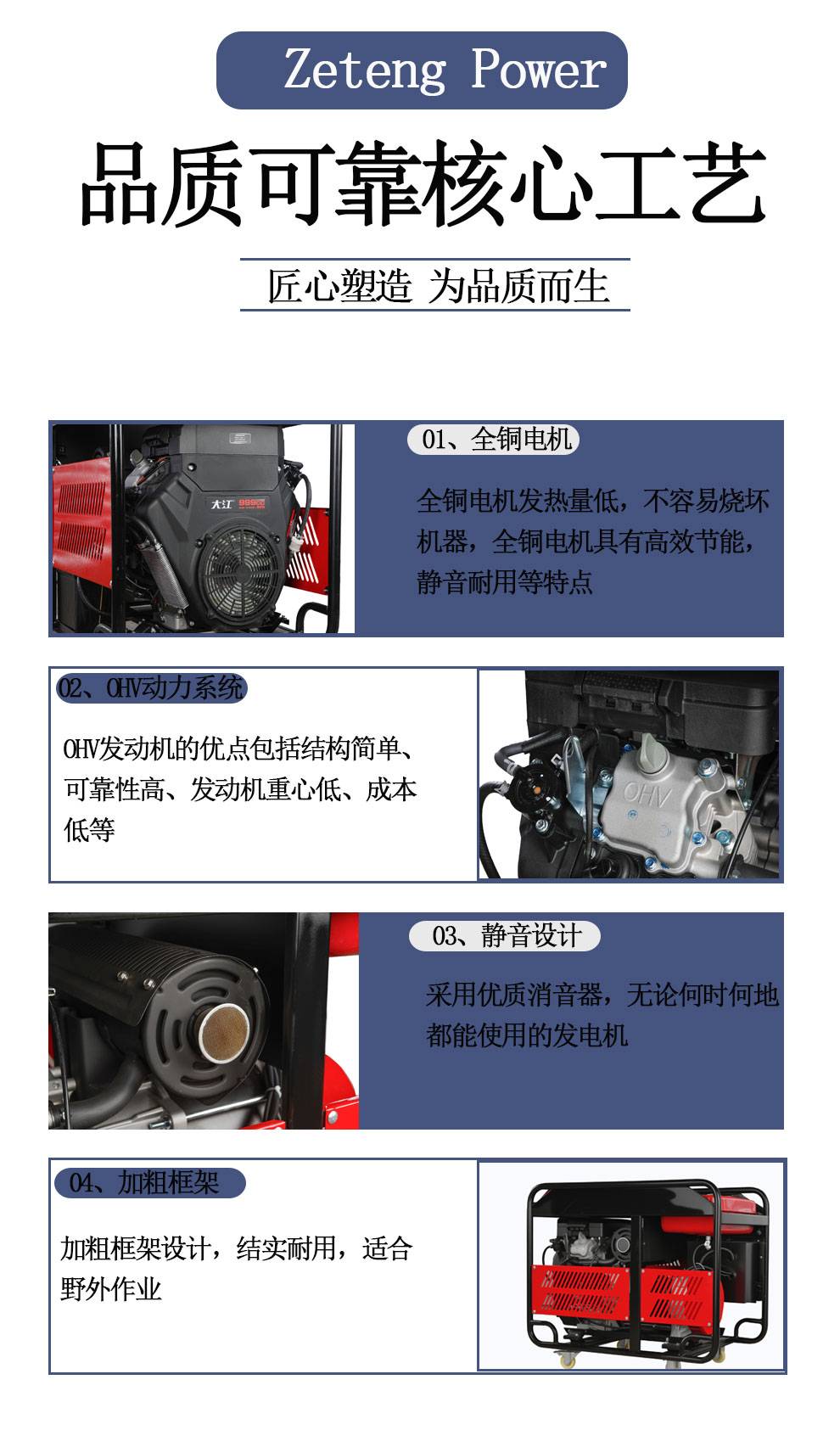 Zeteng Power

品质可靠核心工艺

匠心塑造 为品质而生

大江 999CC

01、全铜电机

全铜电机发热量低，不容易烧坏机器，全铜电机具有高效节能，静音耐用等特点

02、OHV动力系统

OHV发动机的优点包括结构简单、可靠性高、发动机重心低、成本低等

OHV

03、静音设计

采用优质消音器，无论何时何地都能使用的发电机

04、加粗框架

加粗框架设计，结实耐用，适合野外作业