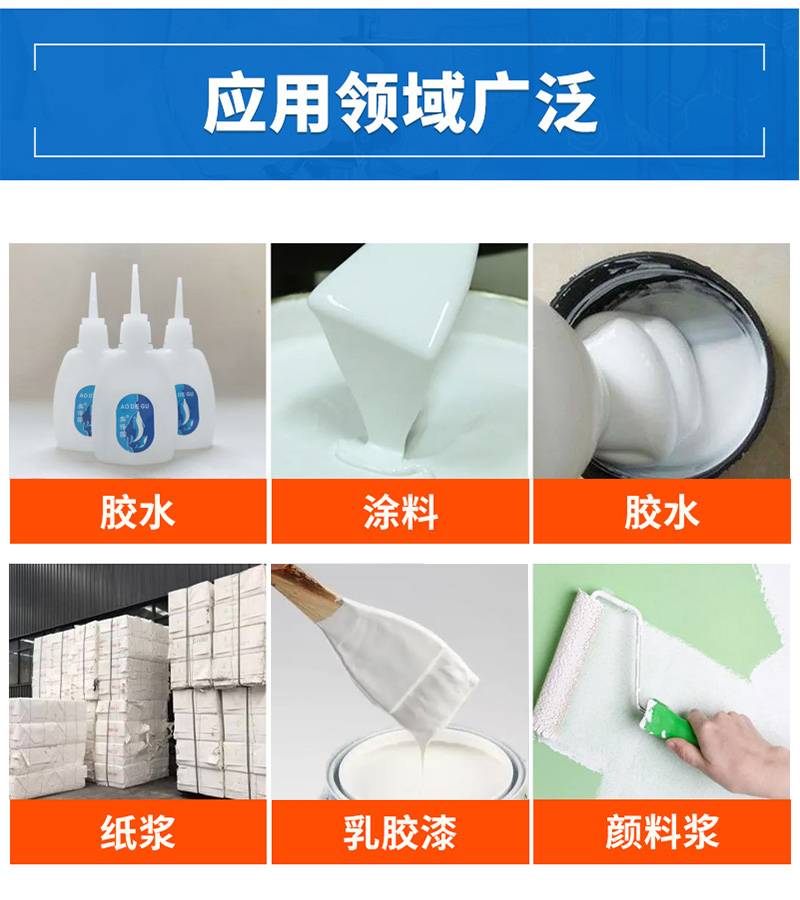 应用领域广泛

AO LE GU

胶水

涂料

胶水

纸浆

乳胶漆

颜料浆