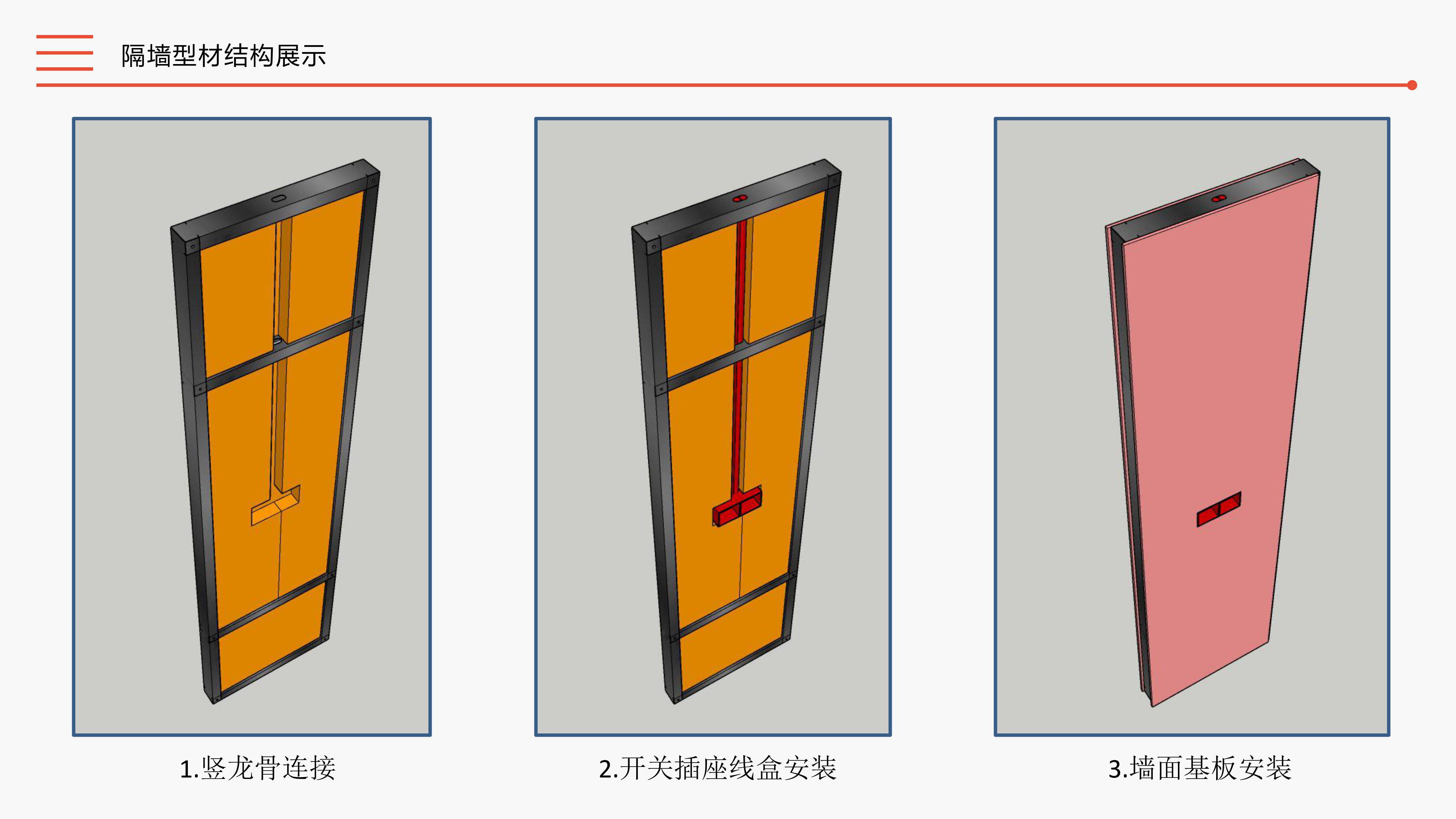 隔墙型材结构展示

1.竖龙骨连接

2.开关插座线盒安装

3.墙面基板安装