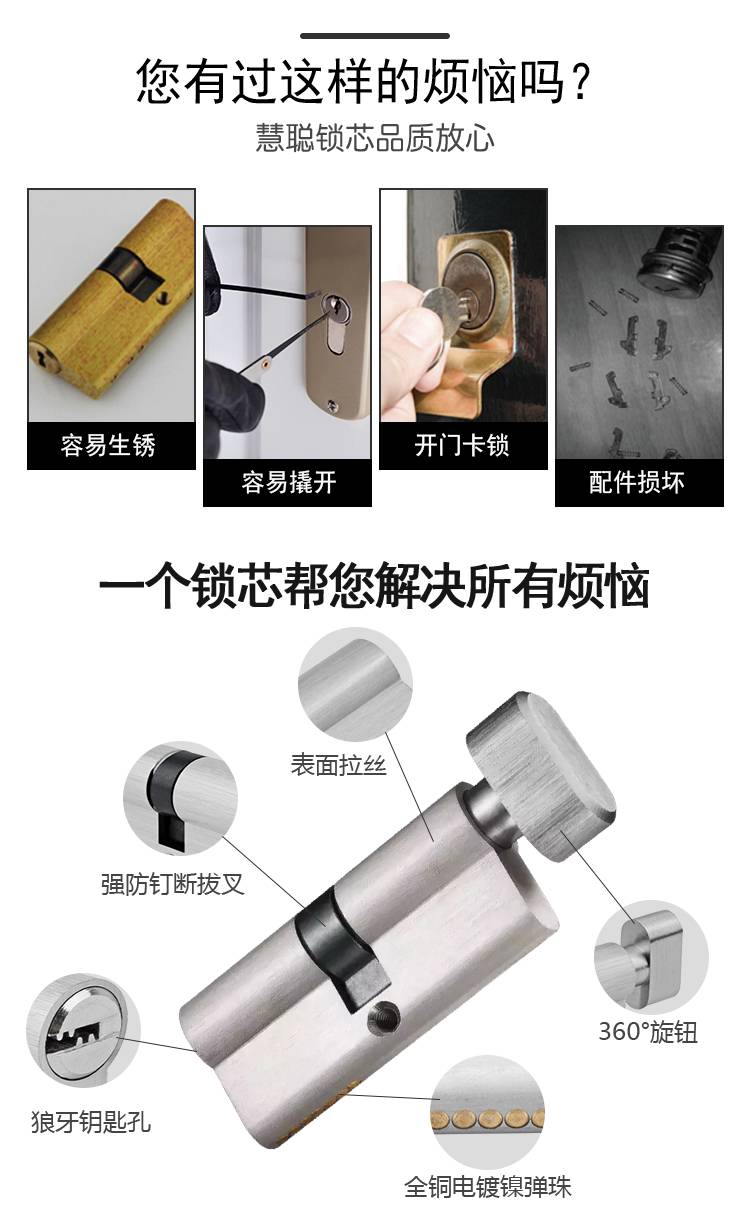 您有过这样的烦恼吗？

慧聪锁芯品质放心

容易生锈

容易撬开

开门卡锁

配件损坏

一个锁芯帮您解决所有烦恼

表面拉丝

强防钉断拔叉

360°旋钮

狼牙钥匙孔

全铜电镀镍弹珠