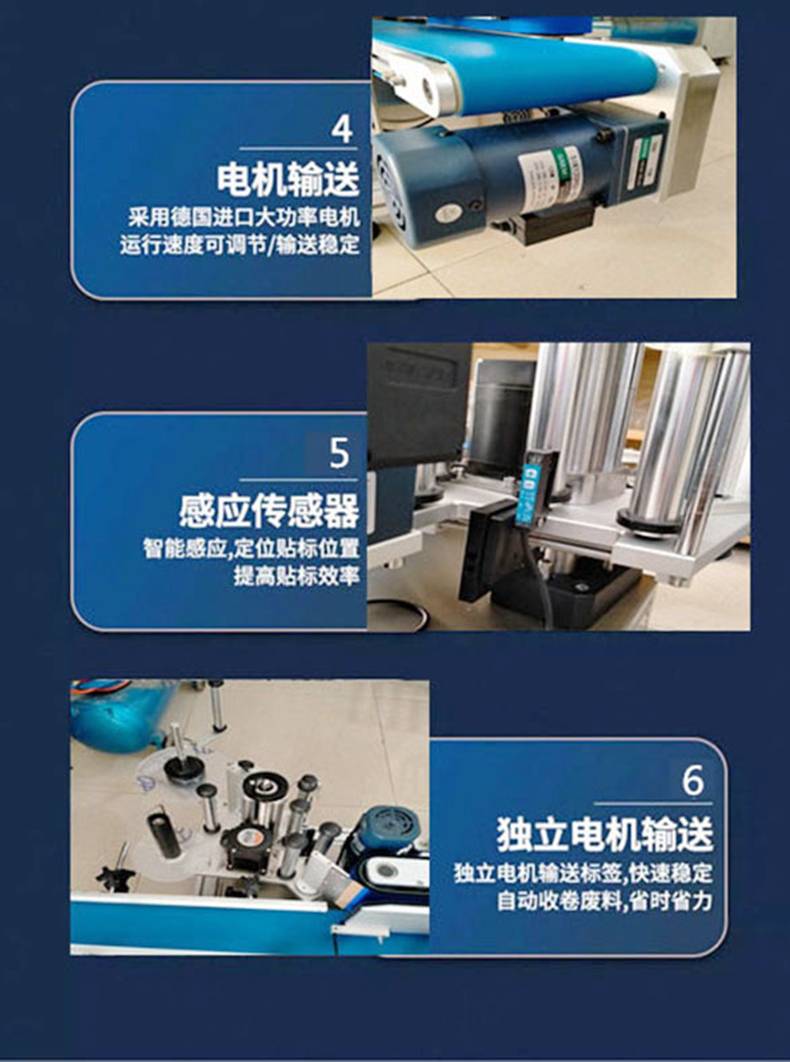 4
电机输送
采用德国进口大功率电机
运行速度可调节/输送稳定

5
感应传感器
智能感应,定位贴标位置
提高贴标效率

6
独立电机输送
独立电机输送标签,快速稳定
自动收卷废料,省时省力