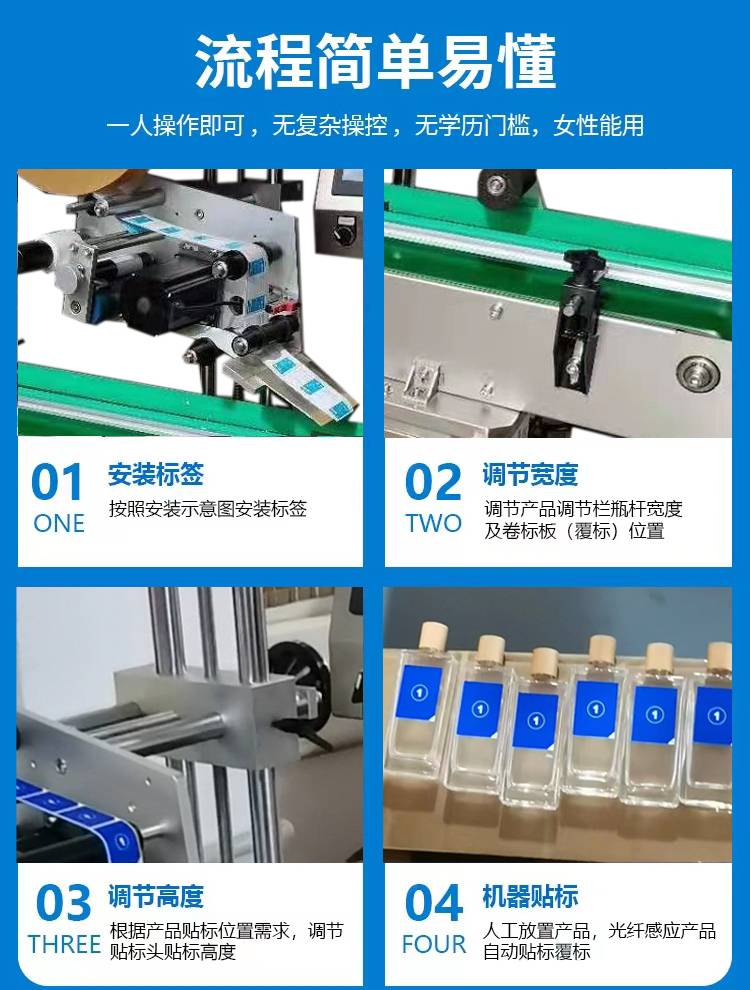 流程简单易懂

一人操作即可，无复杂操控，无学历门槛，女性能用

01
ONE
安装标签
按照安装示意图安装标签

02
TWO
调节宽度
调节产品调节栏瓶杆宽度及卷标板（覆标）位置

03
THREE
调节高度
根据产品贴标位置需求，调节贴标头贴标高度

04
FOUR
机器贴标
人工放置产品，光纤感应产品自动贴标覆标