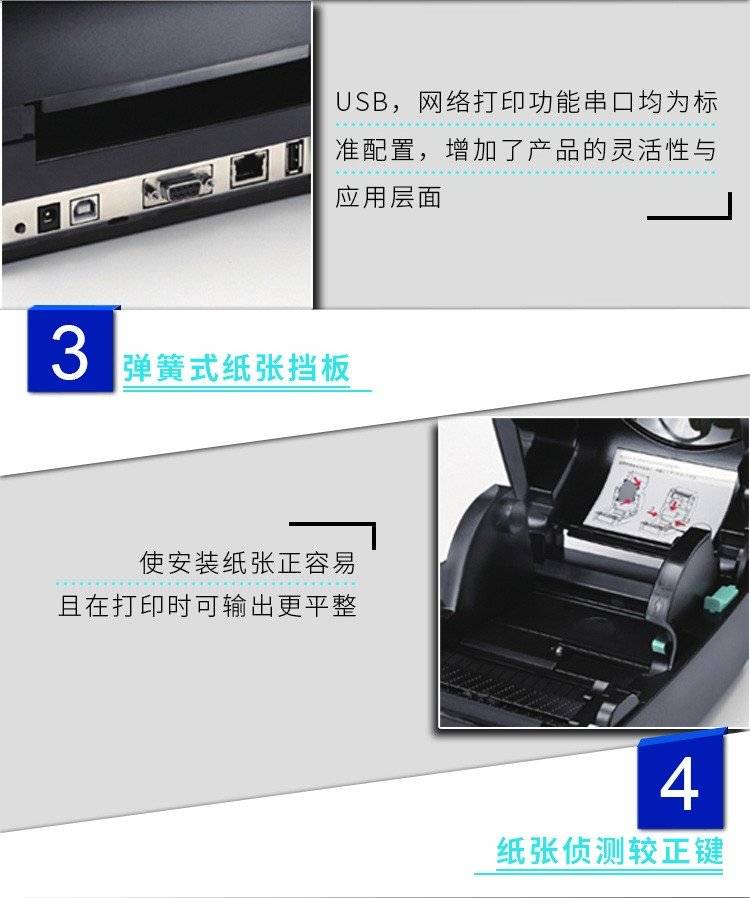 USB，网络打印功能串口均为标准配置，增加了产品的灵活性与应用层面

3 弹簧式纸张挡板

使安装纸张正容易
且在打印时可输出更平整

4 纸张侦测较正键