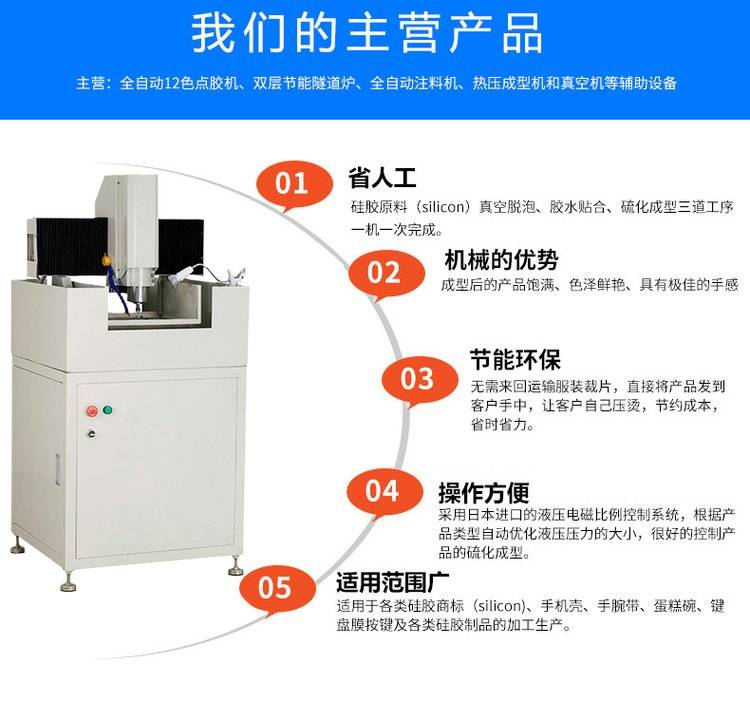 我们的主营产品

主营：全自动12色点胶机、双层节能隧道炉、全自动注料机、热压成型机和真空机等辅助设备

01

省人工

硅胶原料（silicon）真空脱泡、胶水贴合、硫化成型三道工序一机一次完成。

02

机械的优势

成型后的产品饱满、色泽鲜艳、具有极佳的手感

03

节能环保

无需来回运输服装裁片，直接将产品发到客户手中，让客户自己压烫，节约成本，省时省力。

04

操作方便

采用日本进口的液压电磁比例控制系统，根据产品类型自动优化液压压力的大小，很好的控制产品的硫化成型。

05

适用范围广

适用于各类硅胶商标（silicon)、手机壳、手腕带、蛋糕碗、键盘膜按键及各类硅胶制品的加工生产。