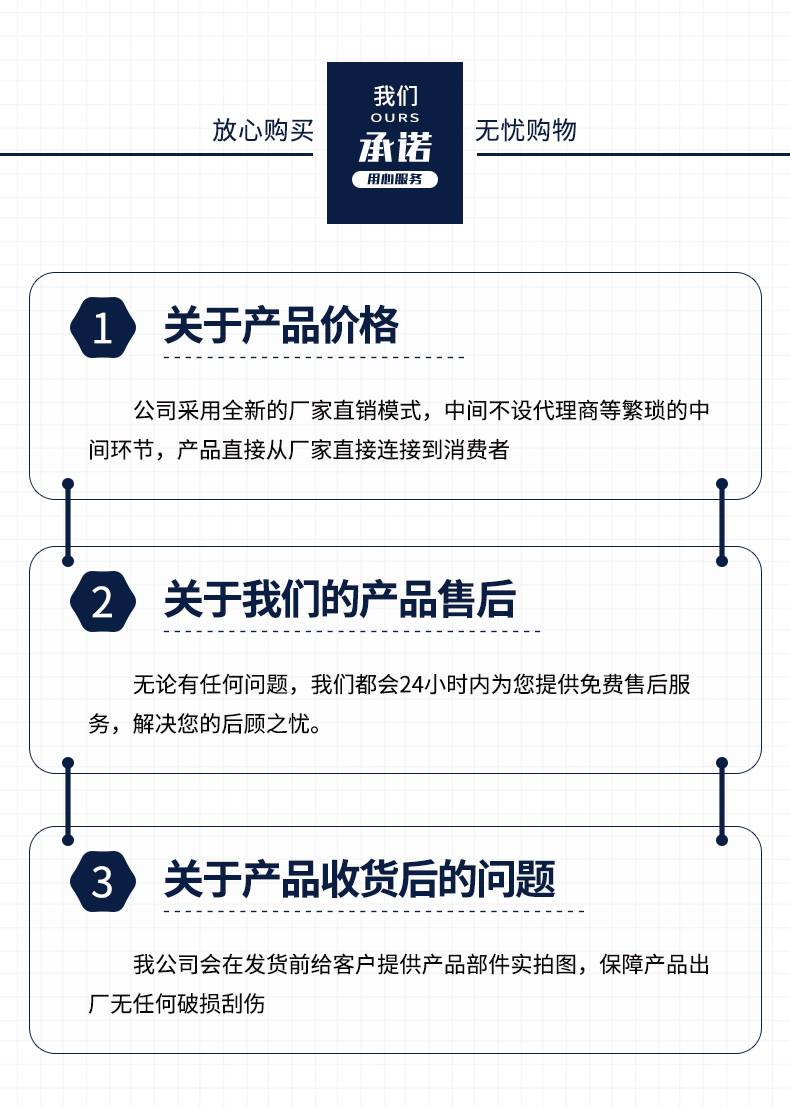 放心购买

我们
OURS
承诺
用心服务

无忧购物

1

关于产品价格

公司采用全新的厂家直销模式，中间不设代理商等繁琐的中间环节，产品直接从厂家直接连接到消费者

2

关于我们的产品售后

无论有任何问题，我们都会24小时内为您提供免费售后服务，解决您的后顾之忧。

3

关于产品收货后的问题

我公司会在发货前给客户提供产品部件实拍图，保障产品出厂无任何破损刮伤