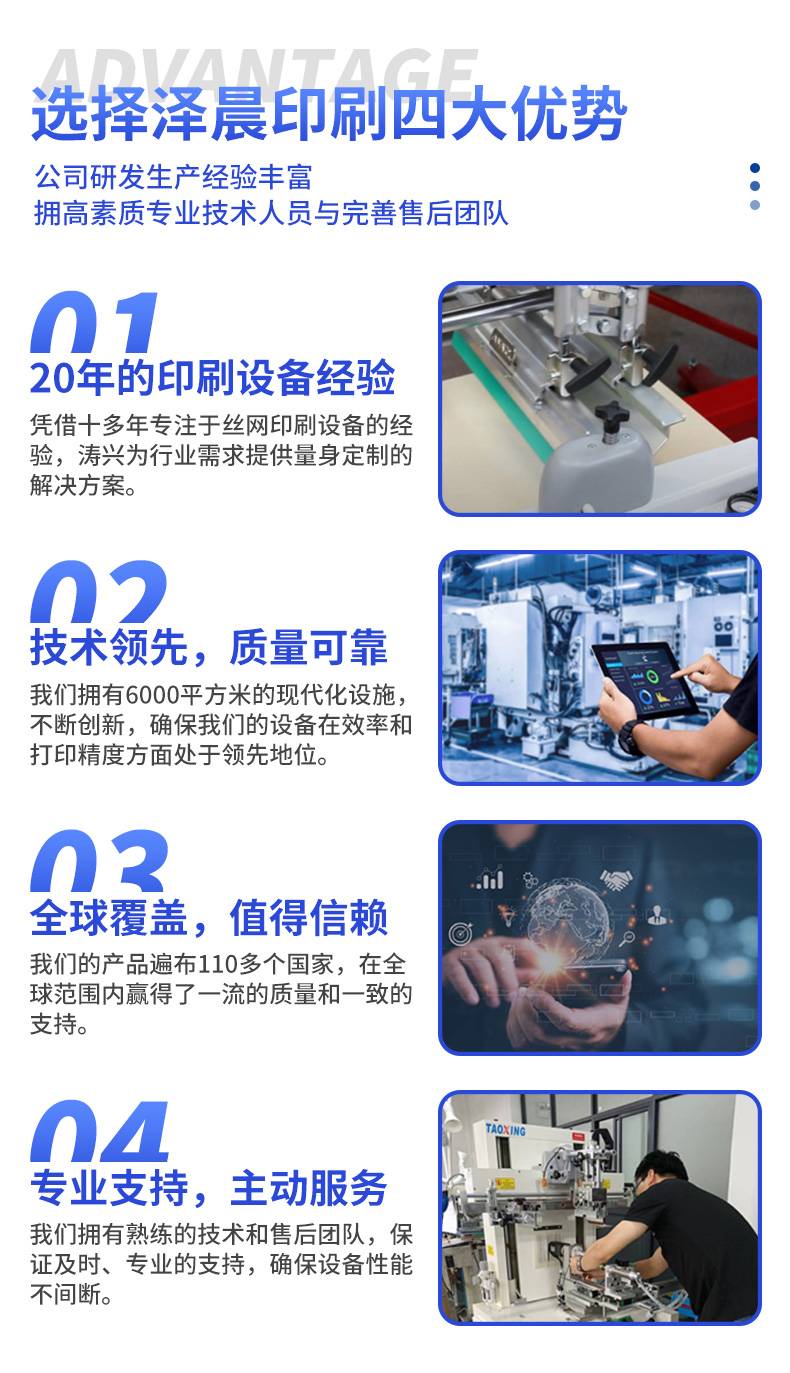 ADVANTAGE
选择泽晨印刷四大优势

公司研发生产经验丰富
拥高素质专业技术人员与完善售后团队

01
20年的印刷设备经验
凭借十多年专注于丝网印刷设备的经验，涛兴为行业需求提供量身定制的解决方案。

02
技术领先，质量可靠
我们拥有6000平方米的现代化设施，不断创新，确保我们的设备在效率和打印精度方面处于领先地位。

03
全球覆盖，值得信赖
我们的产品遍布110多个国家，在全球范围内赢得了一流的质量和一致的支持。

04
专业支持，主动服务
我们拥有熟练的技术和售后团队，保证及时、专业的支持，确保设备性能不间断。

TAOXING