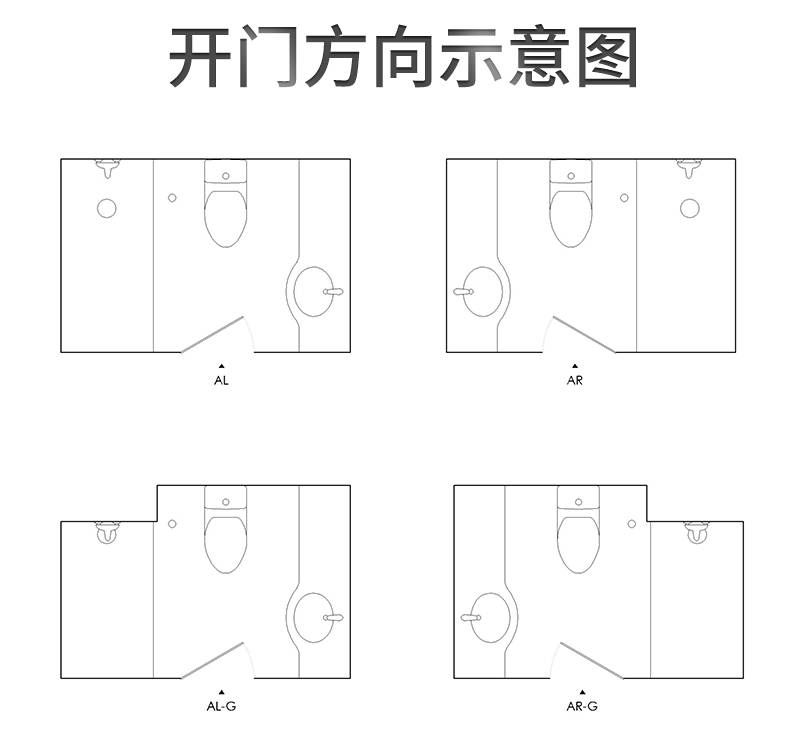 开门方向示意图

AL

AR

AL-G

AR-G