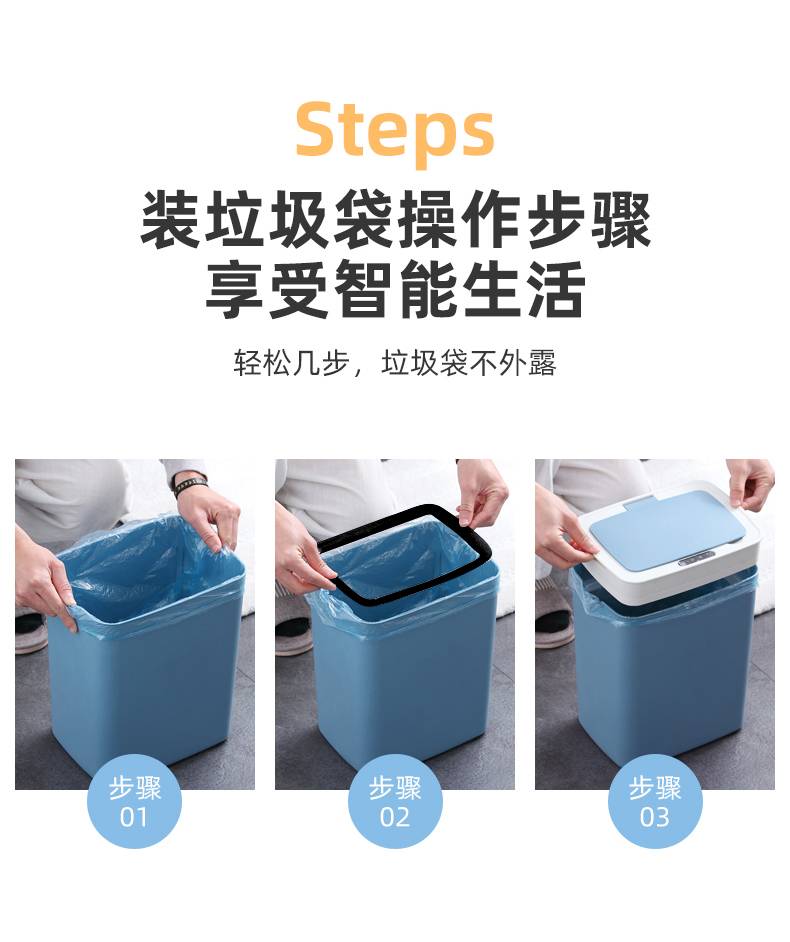 Steps
装垃圾袋操作步骤
享受智能生活

轻松几步，垃圾袋不外露

步骤
01

步骤
02

步骤
03