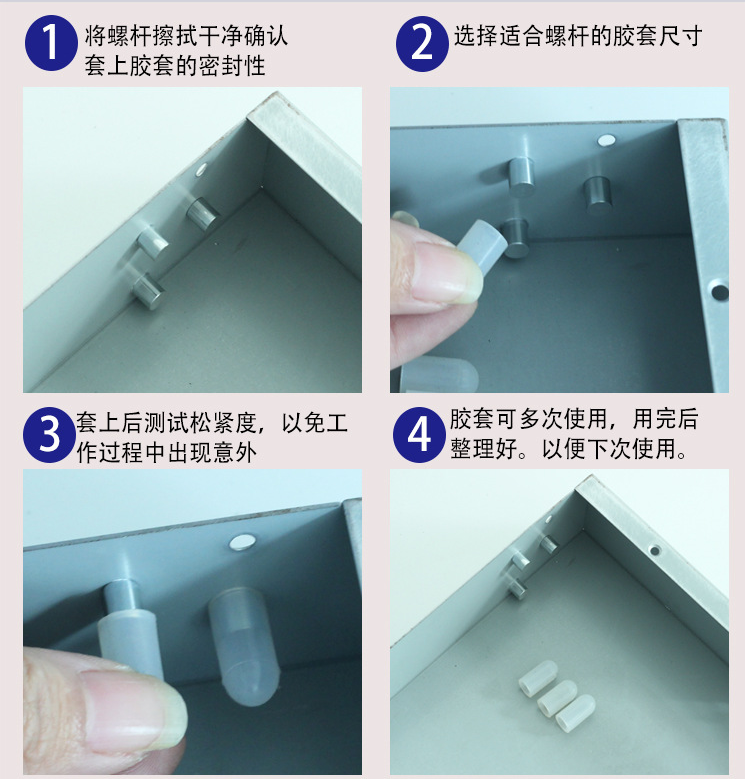 1 将螺杆擦拭干净确认套上胶套的密封性

2 选择适合螺杆的胶套尺寸

3 套上后测试松紧度，以免工作过程中出现意外

4 胶套可多次使用，用完后整理好。以便下次使用。