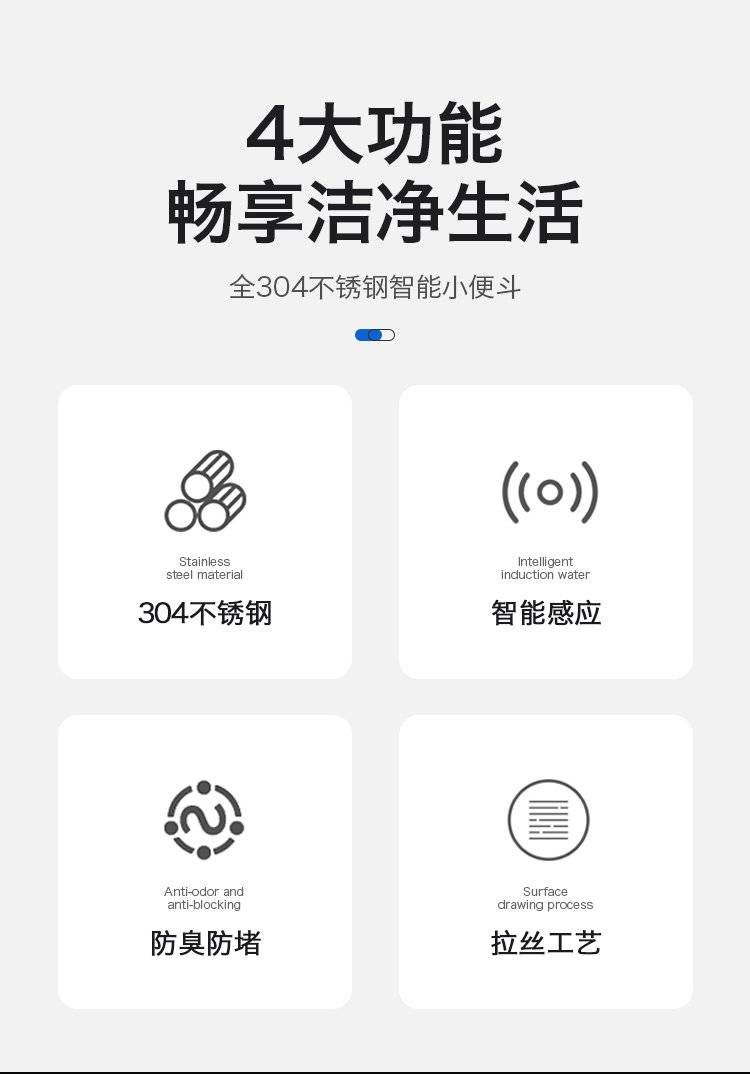 4大功能
畅享洁净生活

全304不锈钢智能小便斗

Stainless
steel material

304不锈钢

Intelligent
induction water

智能感应

Anti-odor and
anti-blocking

防臭防堵

Surface
drawing process

拉丝工艺