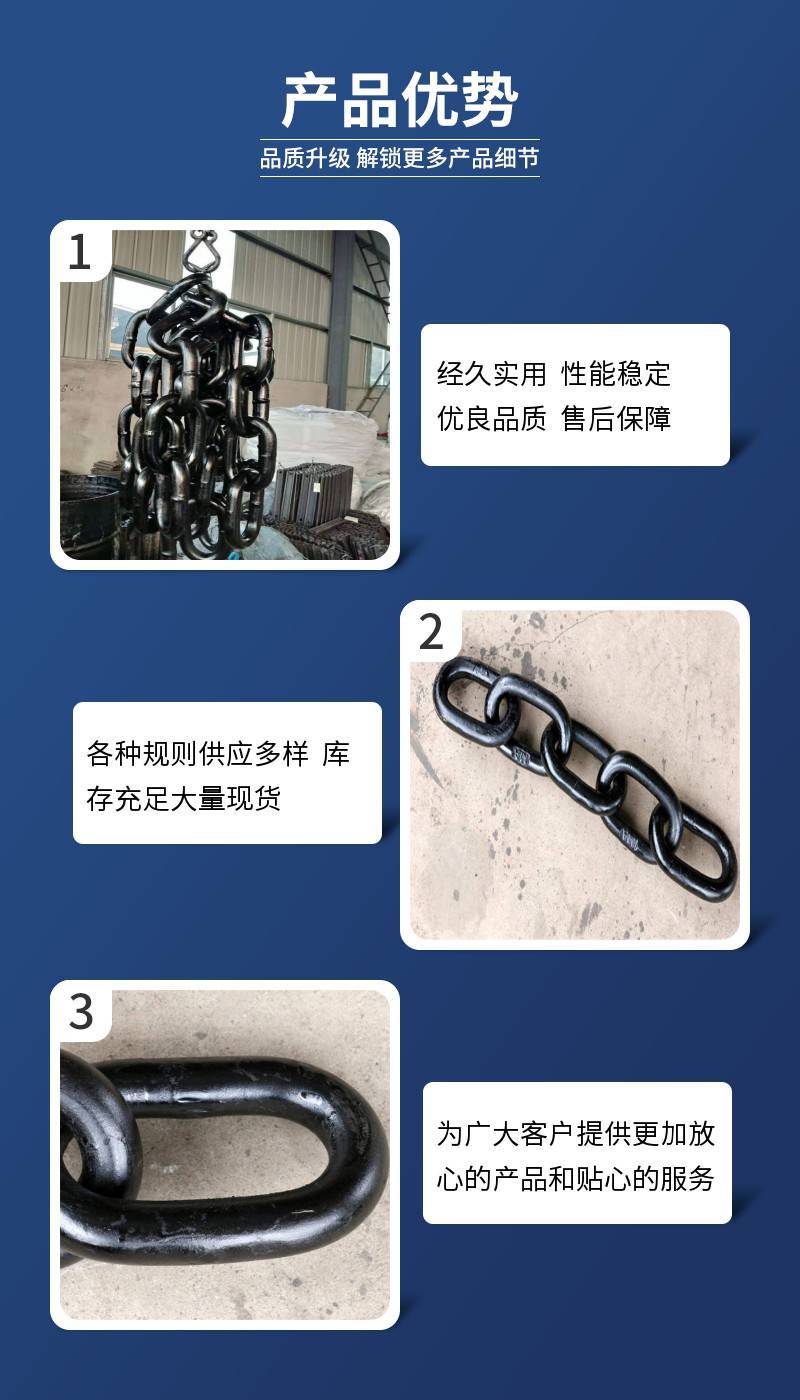 产品优势

品质升级 解锁更多产品细节

1

经久实用 性能稳定
优良品质 售后保障

2

各种规则供应多样 库存充足大量现货

3

为广大客户提供更加放心的产品和贴心的服务