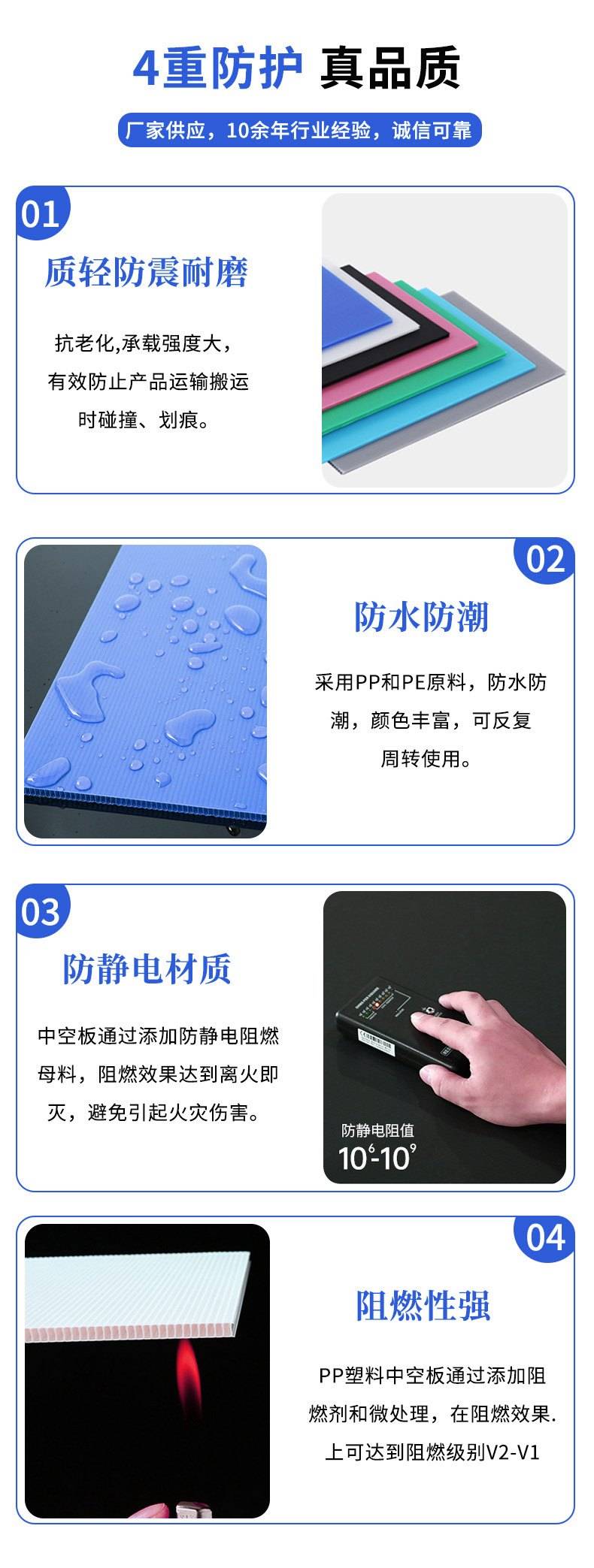 4重防护 真品质

厂家供应，10余年行业经验，诚信可靠

01

质轻防震耐磨

抗老化,承载强度大，有效防止产品运输搬运时碰撞、划痕。

02

防水防潮

采用PP和PE原料，防水防潮，颜色丰富，可反复周转使用。

03

防静电材质

中空板通过添加防静电阻燃母料，阻燃效果达到离火即灭，避免引起火灾伤害。

防静电阻值
$10^6$-$10^9$

04

阻燃性强

PP塑料中空板通过添加阻燃剂和微处理，在阻燃效果.上可达到阻燃级别V2-V1