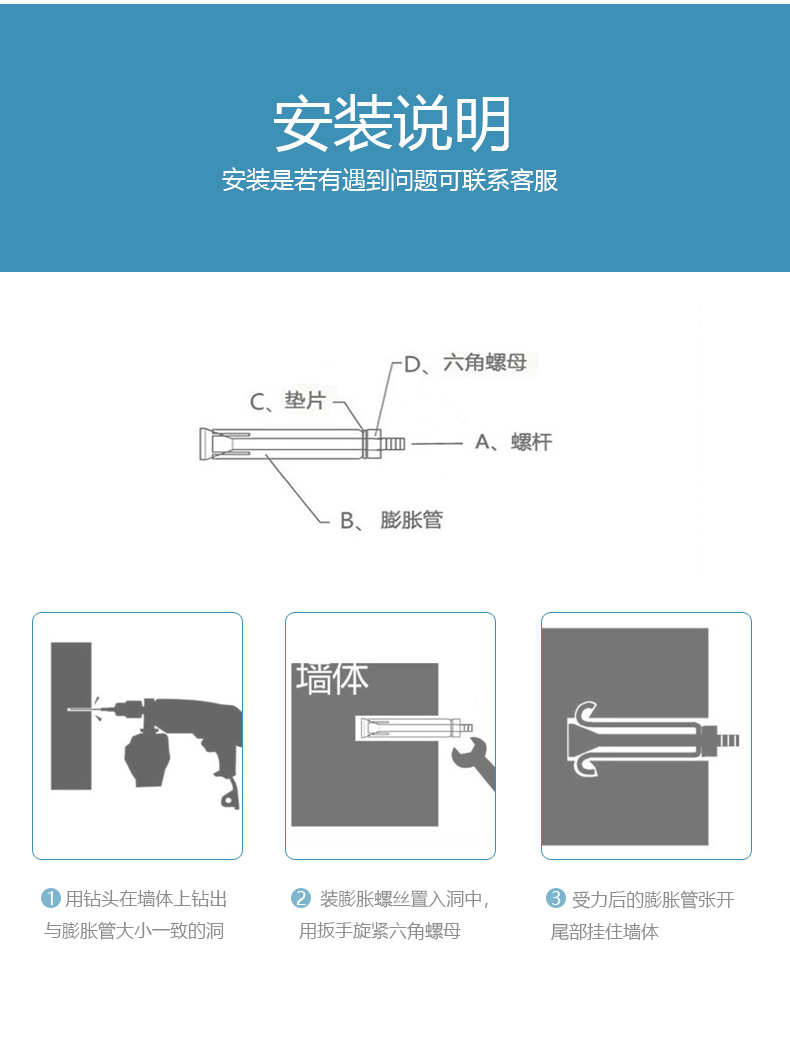 安装说明

安装是若有遇到问题可联系客服

D、六角螺母

C、垫片

A、螺杆

B、膨胀管

墙体

1 用钻头在墙体上钻出与膨胀管大小一致的洞

2 装膨胀螺丝置入洞中，用扳手旋紧六角螺母

3 受力后的膨胀管张开尾部挂住墙体