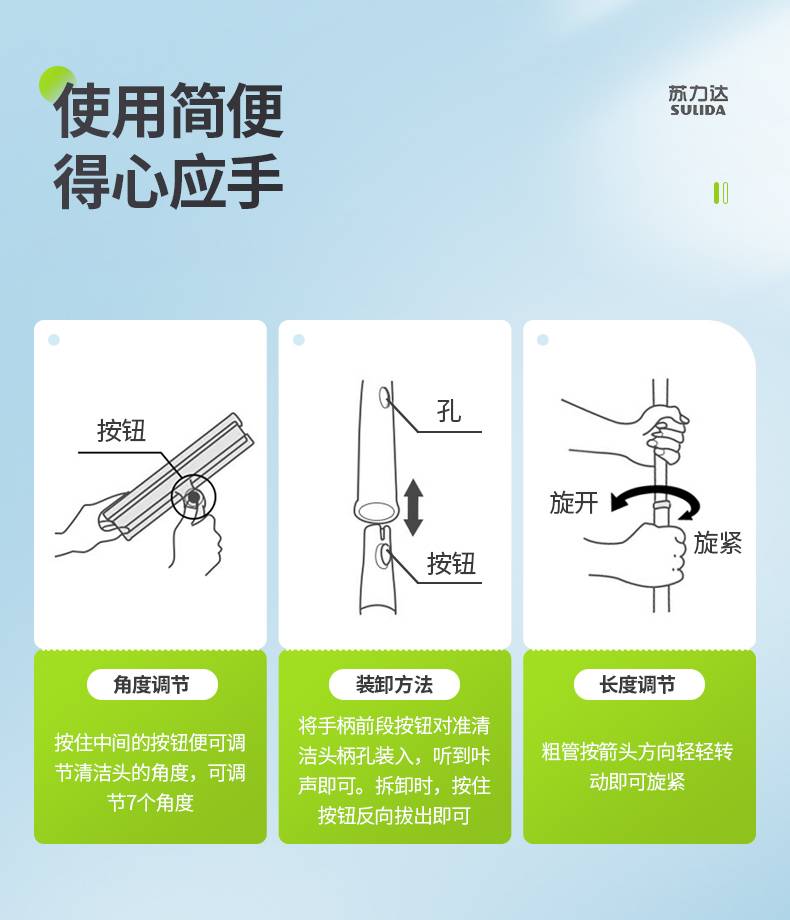 使用简便
得心应手

苏力达
SULIDA

按钮

孔

按钮

旋开

旋紧

角度调节

按住中间的按钮便可调节清洁头的角度，可调节7个角度

装卸方法

将手柄前段按钮对准清洁头柄孔装入，听到咔声即可。拆卸时，按住按钮反向拔出即可

长度调节

粗管按箭头方向轻轻转动即可旋紧