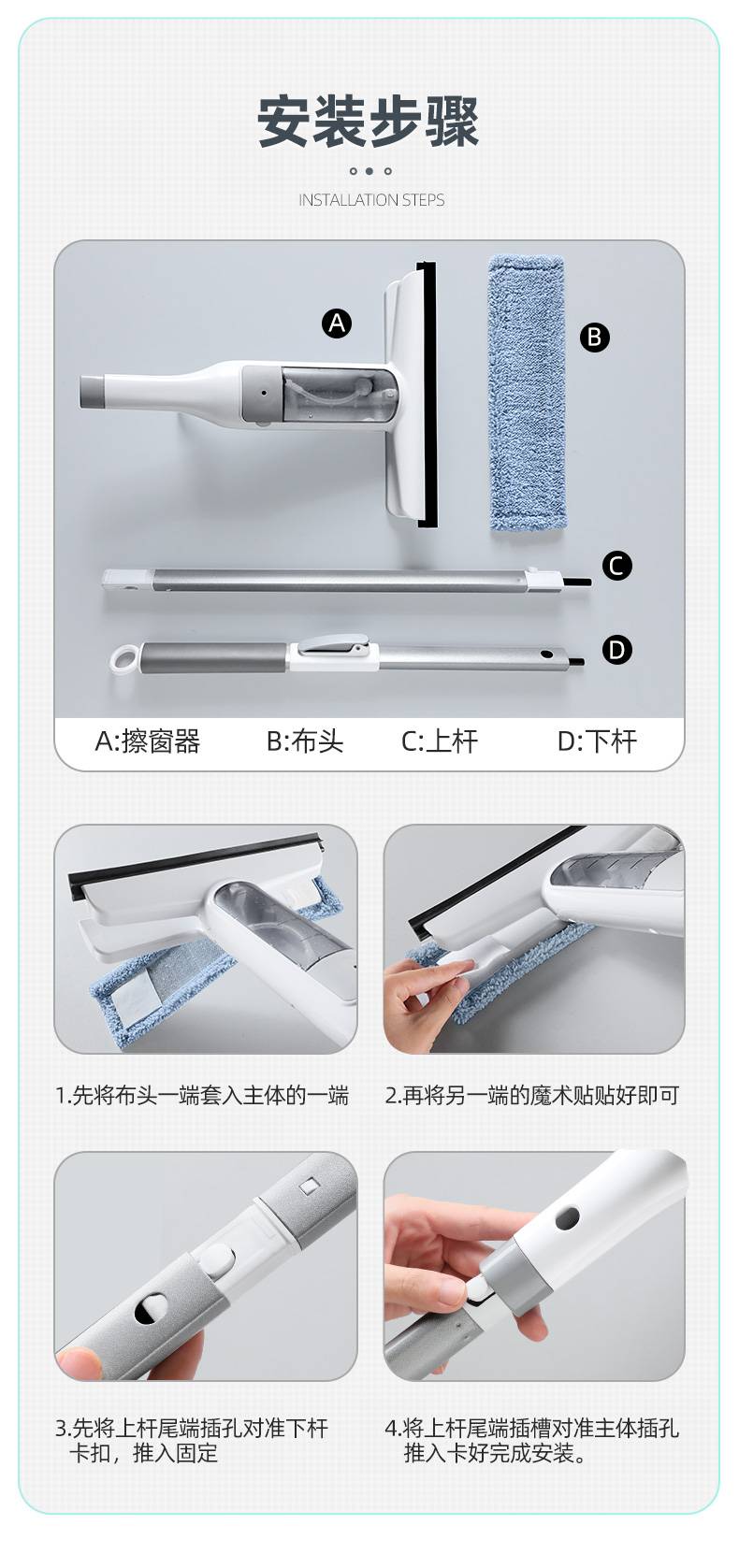 安装步骤

INSTALLATION STEPS

A

B

C

D

A:擦窗器　B:布头　C:上杆　D:下杆

1.先将布头一端套入主体的一端

2.再将另一端的魔术贴贴好即可

3.先将上杆尾端插孔对准下杆卡扣，推入固定

4.将上杆尾端插槽对准主体插孔推入卡好完成安装。