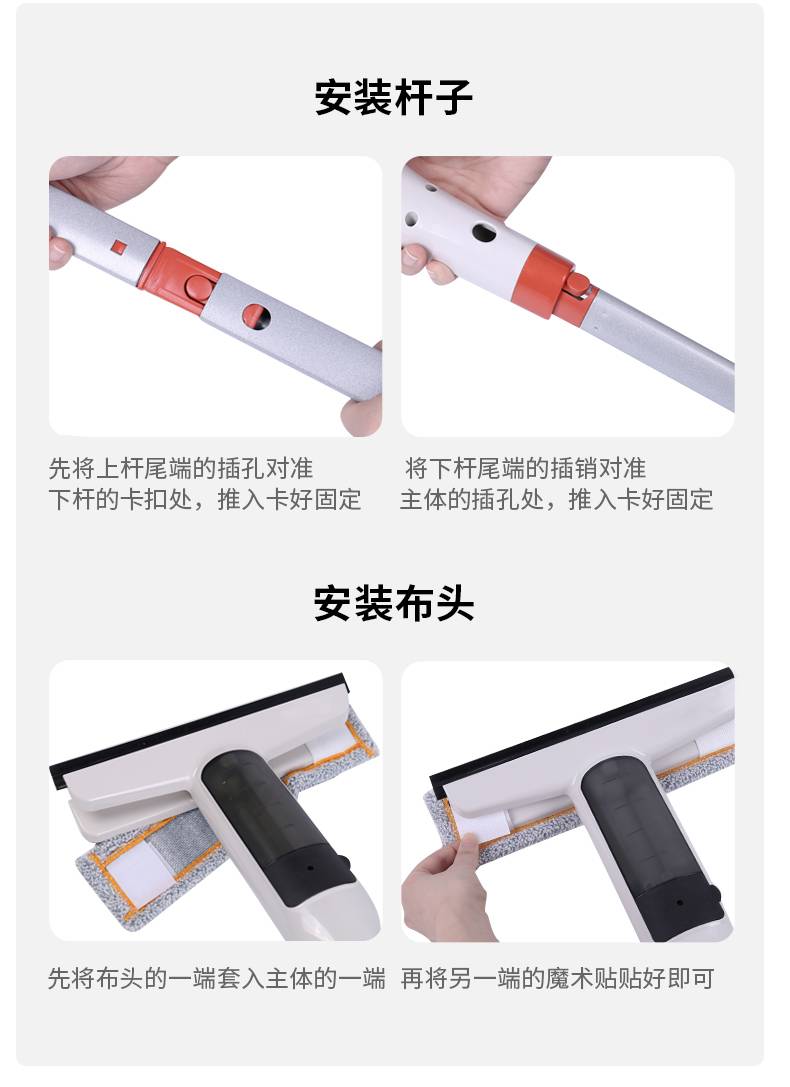 安装杆子

先将上杆尾端的插孔对准下杆的卡扣处，推入卡好固定

将下杆尾端的插销对准主体的插孔处，推入卡好固定

安装布头

先将布头的一端套入主体的一端

再将另一端的魔术贴贴好即可