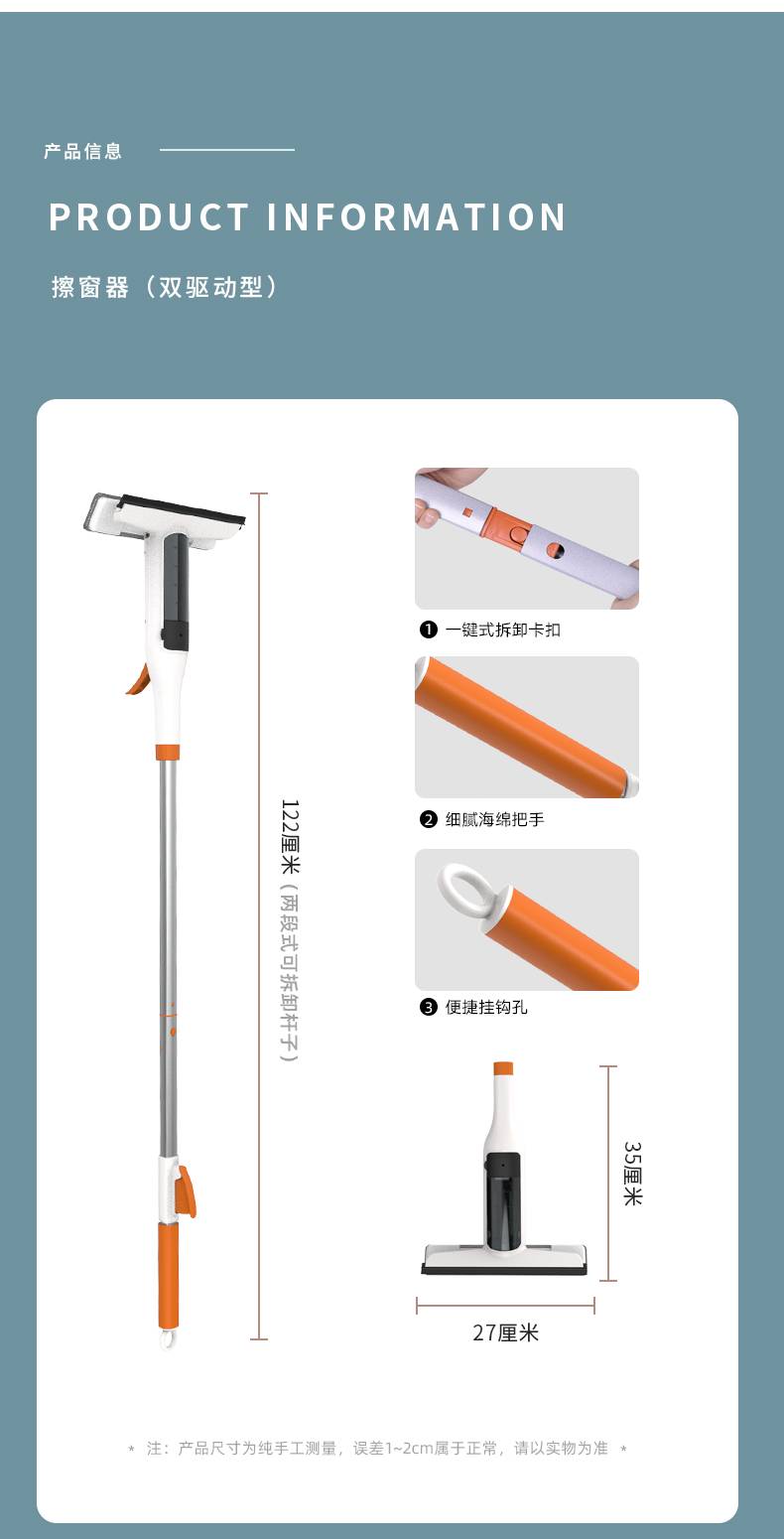 产品信息

PRODUCT INFORMATION

擦窗器（双驱动型）

122厘米（两段式可拆卸杆子）

❶ 一键式拆卸卡扣

❷ 细腻海绵把手

❸ 便捷挂钩孔

35厘米

27厘米

* 注：产品尺寸为纯手工测量，误差1~2cm属于正常，请以实物为准 *