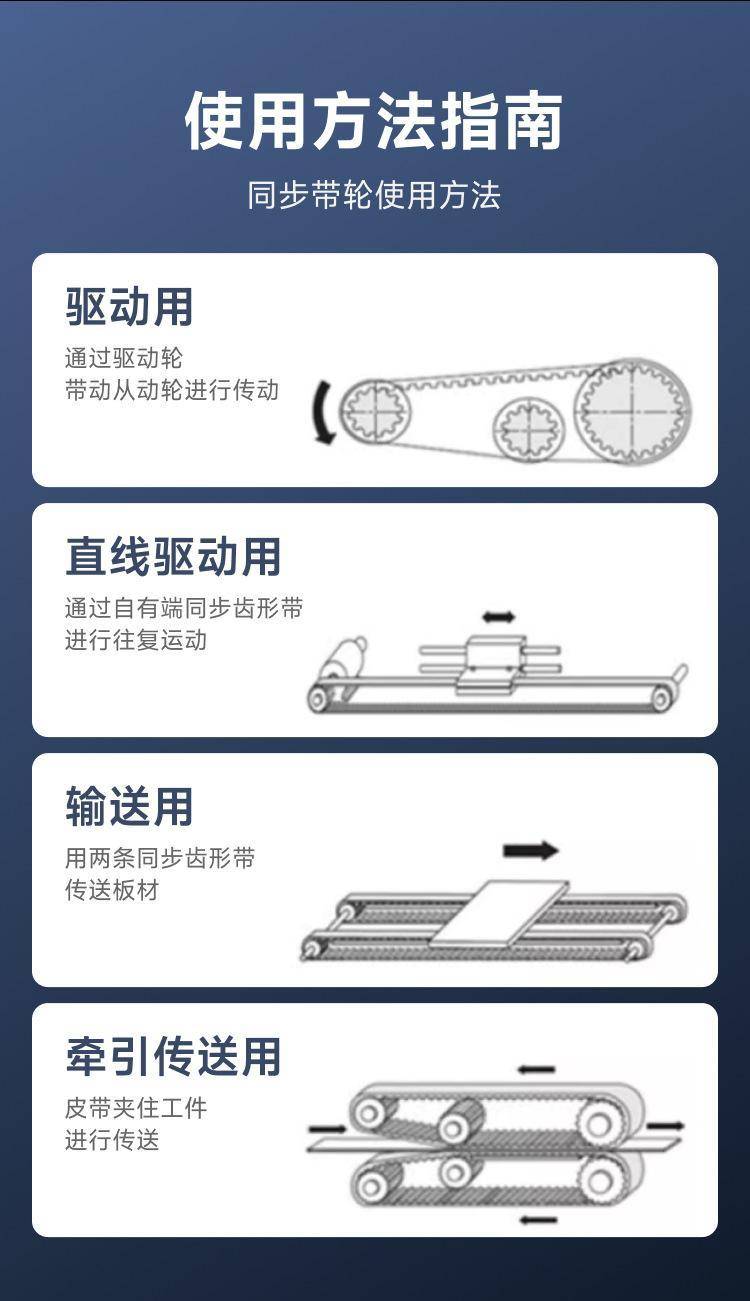 使用方法指南

同步带轮使用方法

驱动用

通过驱动轮
带动从动轮进行传动

直线驱动用

通过自有端同步齿形带
进行往复运动

输送用

用两条同步齿形带
传送板材

牵引传送用

皮带夹住工件
进行传送