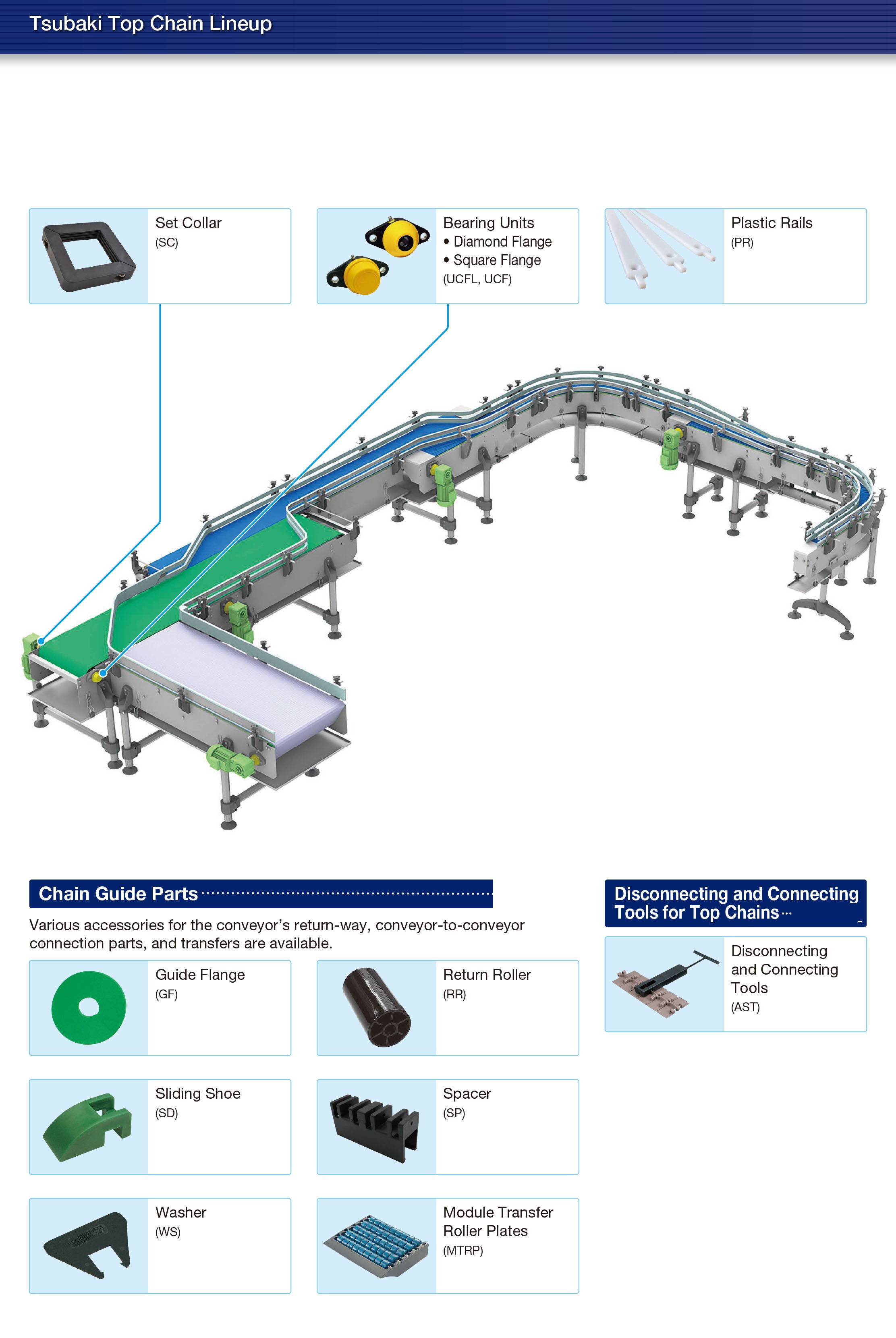 Tsubaki Top Chain Lineup

Set Collar
(SC)

Bearing Units
• Diamond Flange
• Square Flange
(UCFL, UCF)

Plastic Rails
(PR)

Chain Guide Parts

Various accessories for the conveyor's return-way, conveyor-to-conveyor connection parts, and transfers are available.

Guide Flange
(GF)

Return Roller
(RR)

Sliding Shoe
(SD)

Spacer
(SP)

Washer
(WS)

Module Transfer Roller Plates
(MTRP)

Disconnecting and Connecting Tools for Top Chains

Disconnecting and Connecting Tools
(AST)