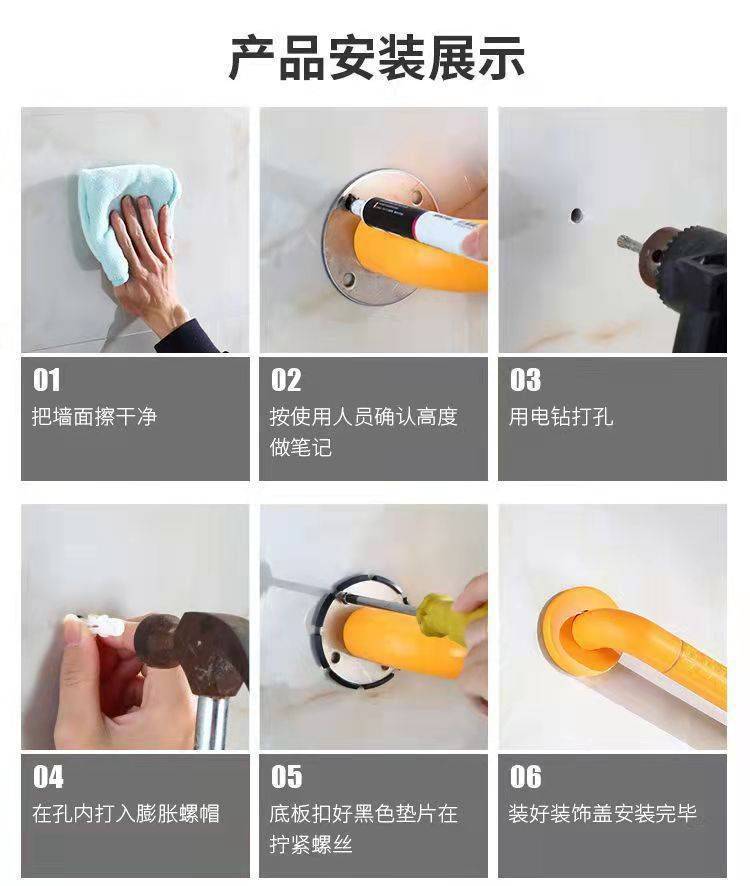 产品安装展示

01
把墙面擦干净

02
按使用人员确认高度做笔记

03
用电钻打孔

04
在孔内打入膨胀螺帽

05
底板扣好黑色垫片在拧紧螺丝

06
装好装饰盖安装完毕