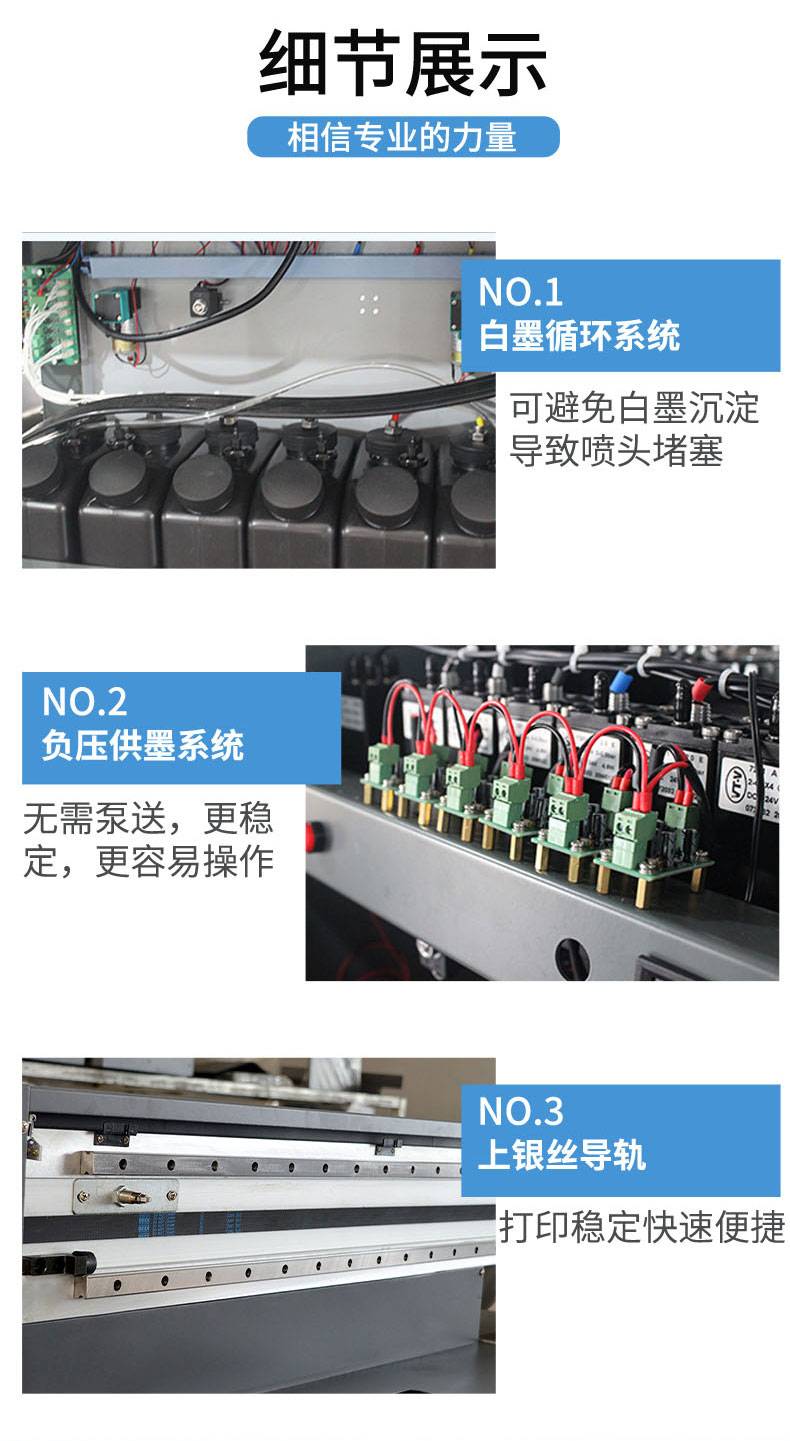 细节展示

相信专业的力量

NO.1
白墨循环系统

可避免白墨沉淀导致喷头堵塞

NO.2
负压供墨系统

无需泵送，更稳定，更容易操作

NO.3
上银丝导轨

打印稳定快速便捷