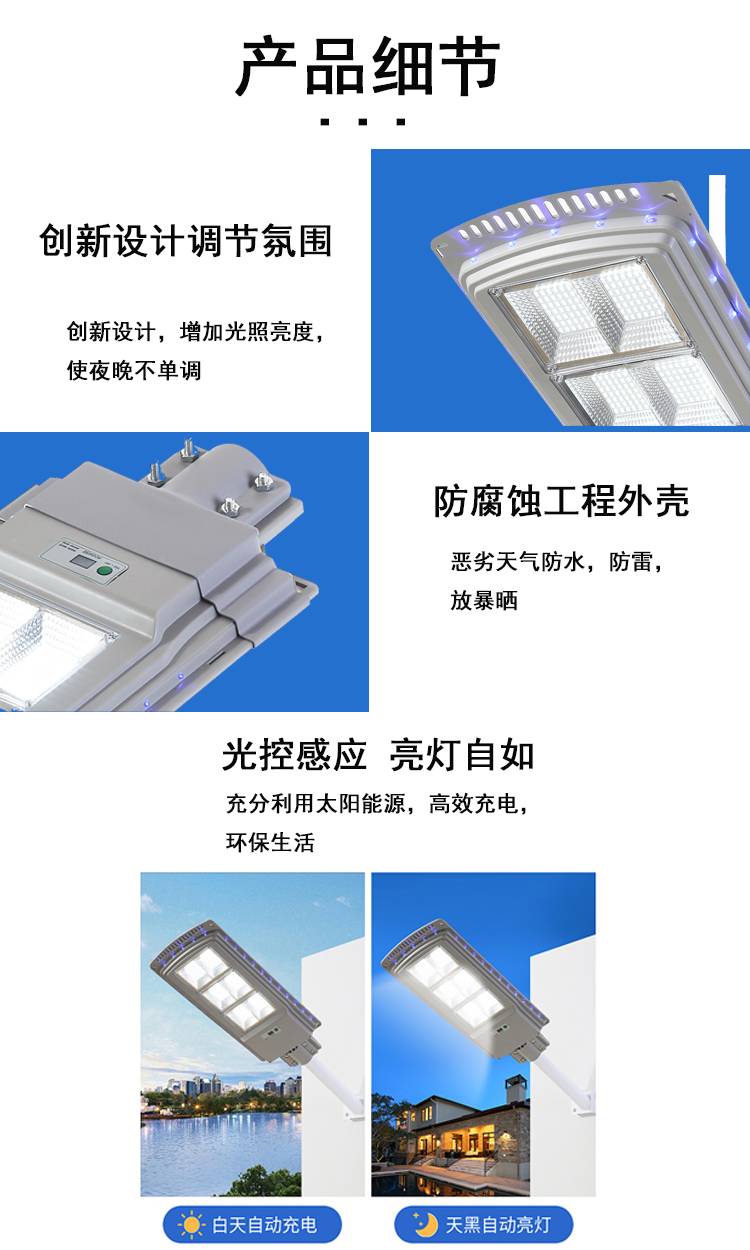 产品细节

创新设计调节氛围

创新设计，增加光照亮度，使夜晚不单调

防腐蚀工程外壳

恶劣天气防水，防雷，放暴晒

光控感应 亮灯自如

充分利用太阳能源，高效充电，环保生活

白天自动充电

天黑自动亮灯