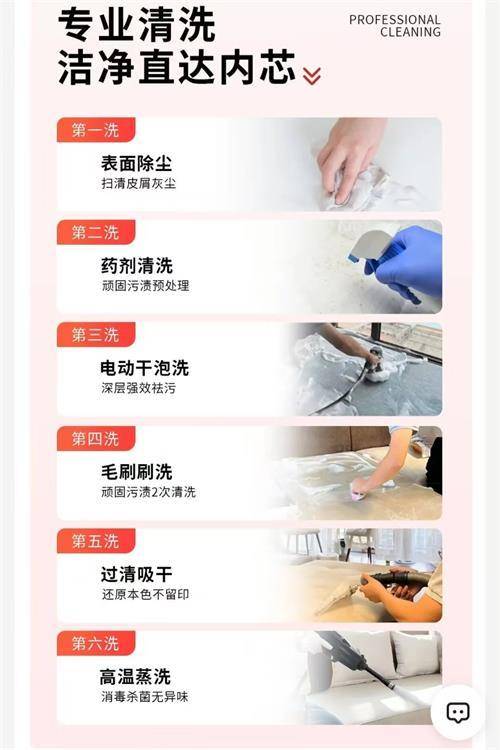 专业清洗
洁净直达内芯

PROFESSIONAL
CLEANING

第一洗
表面除尘
扫清皮屑灰尘

第二洗
药剂清洗
顽固污渍预处理

第三洗
电动干泡洗
深层强效祛污

第四洗
毛刷刷洗
顽固污渍2次清洗

第五洗
过清吸干
还原本色不留印

第六洗
高温蒸洗
消毒杀菌无异味