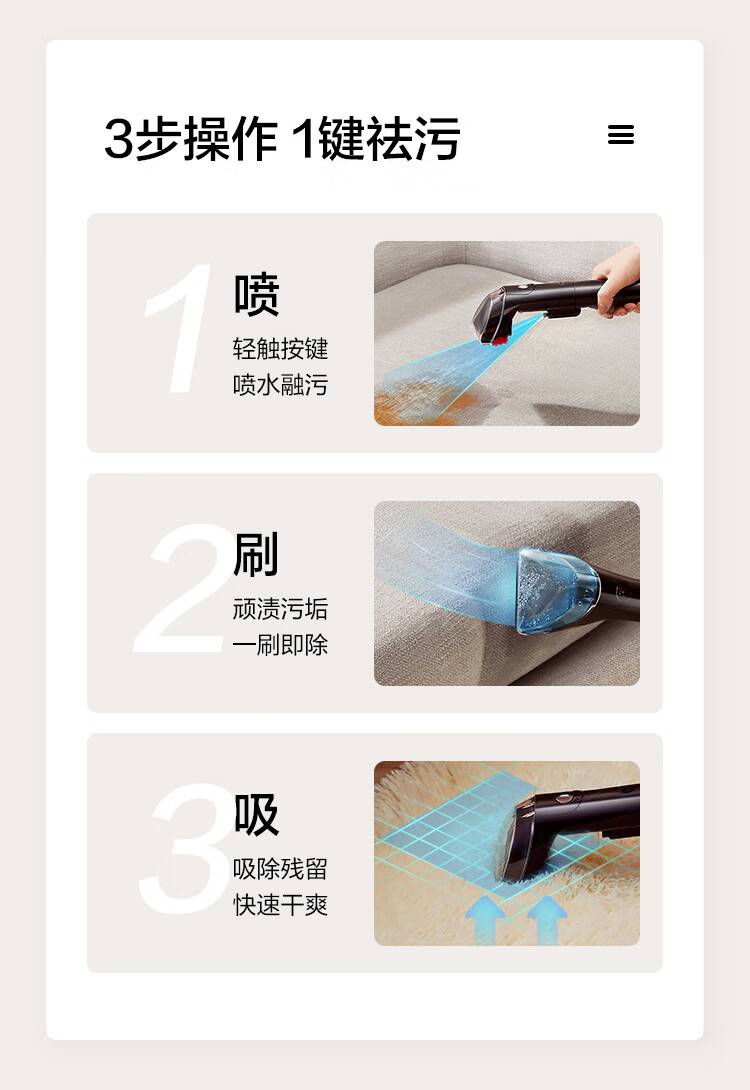 3步操作 1键祛污

1
喷
轻触按键
喷水融污

2
刷
顽渍污垢
一刷即除

3
吸
吸除残留
快速干爽