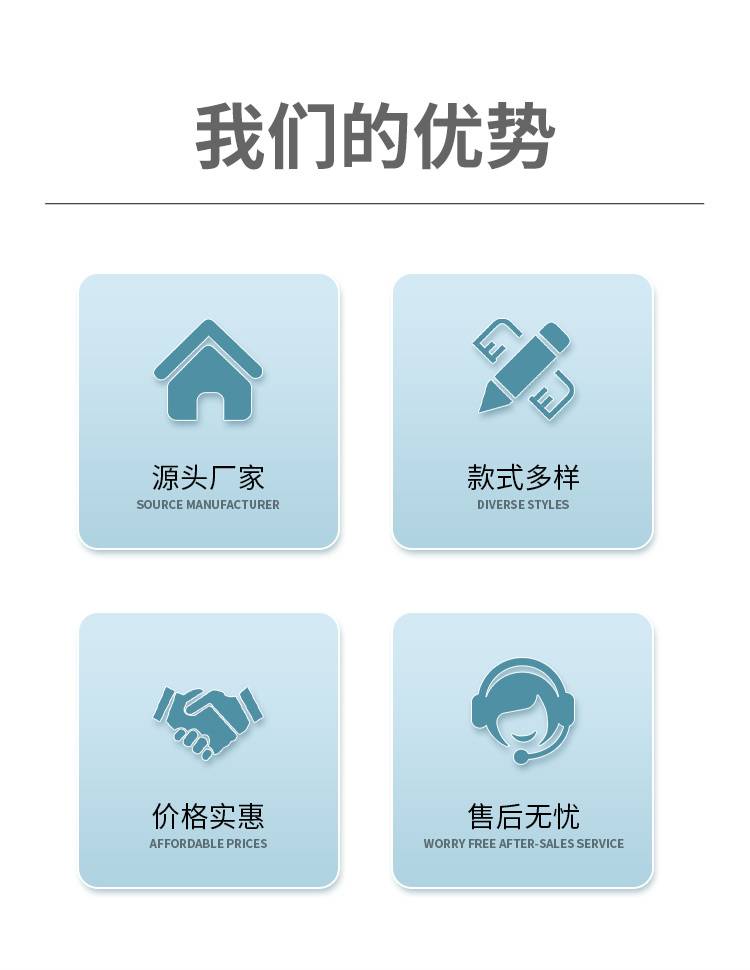 我们的优势

源头厂家
SOURCE MANUFACTURER

款式多样
DIVERSE STYLES

价格实惠
AFFORDABLE PRICES

售后无忧
WORRY FREE AFTER-SALES SERVICE