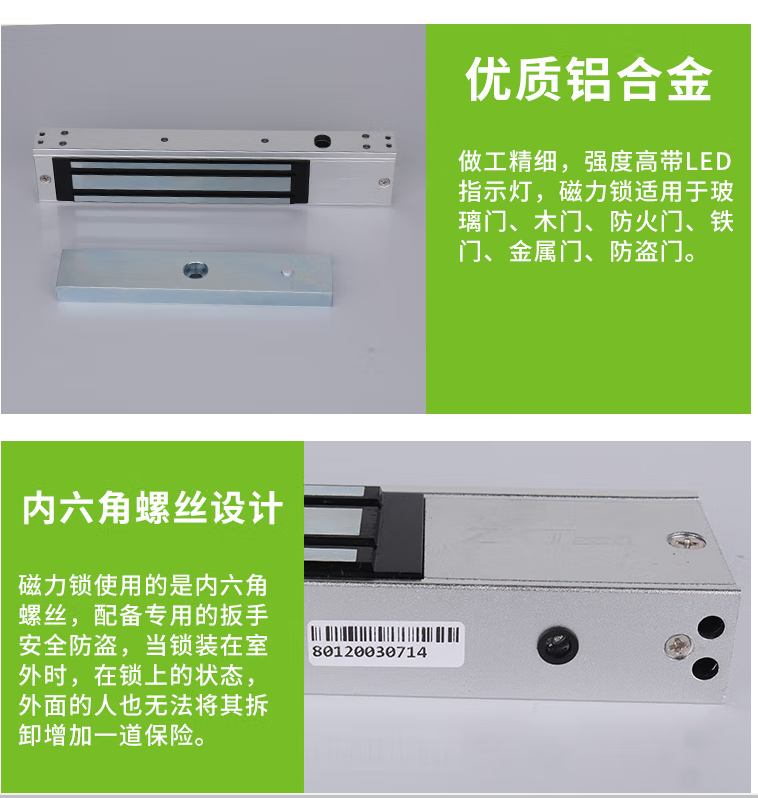 优质铝合金

做工精细，强度高带LED指示灯，磁力锁适用于玻璃门、木门、防火门、铁门、金属门、防盗门。

内六角螺丝设计

磁力锁使用的是内六角螺丝，配备专用的扳手安全防盗，当锁装在室外时，在锁上的状态，外面的人也无法将其拆卸增加一道保险。

80120030714